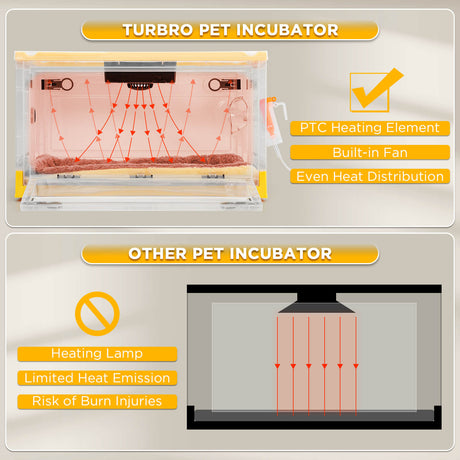 TURBRO PET INCUBATOR

PTC Heating Element

Built-in Fan

Even Heat Distribution

OTHER PET INCUBATOR

Heating Lamp

Limited Heat Emission

Risk of Burn Injuries