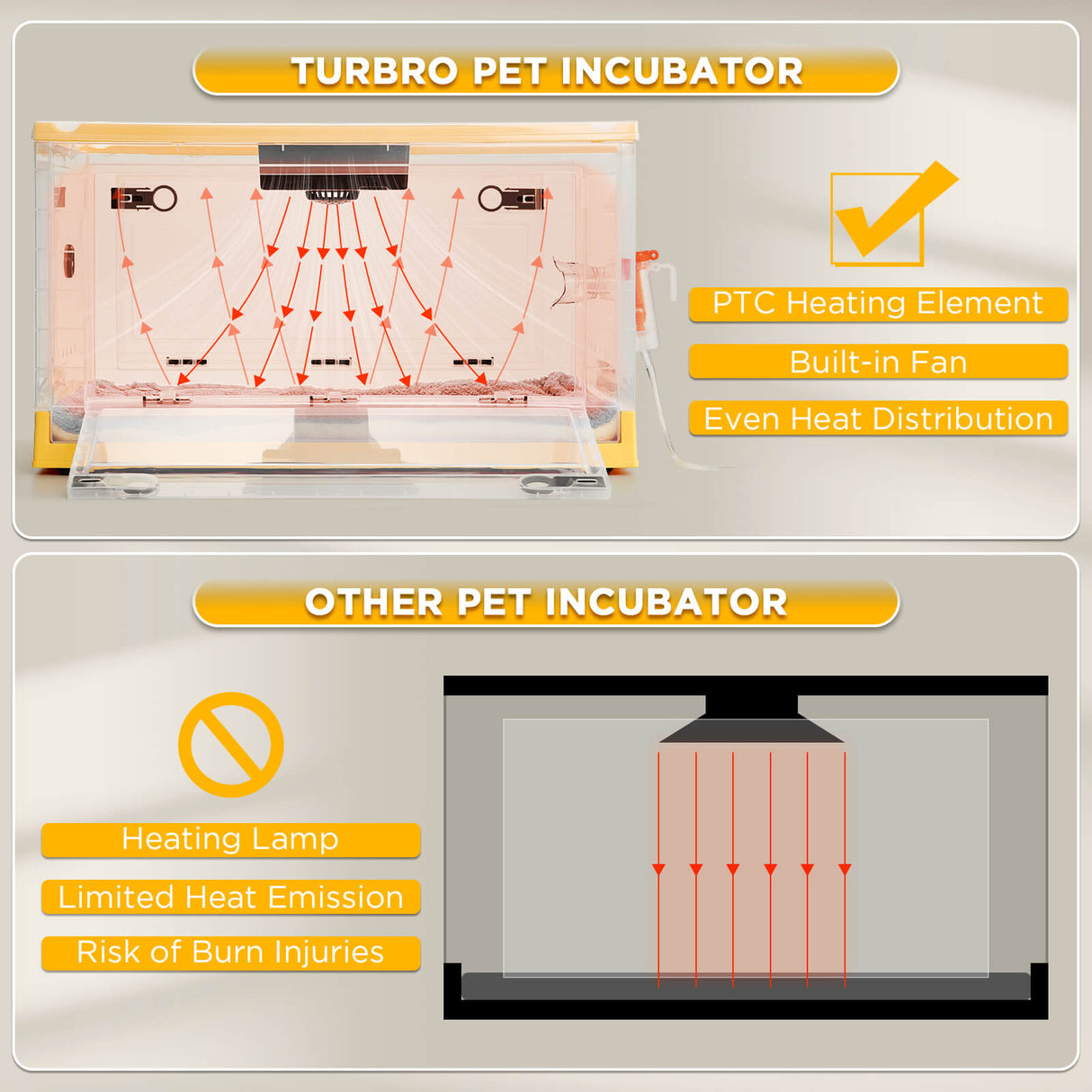 TURBRO PET INCUBATOR

PTC Heating Element

Built-in Fan

Even Heat Distribution

OTHER PET INCUBATOR

Heating Lamp

Limited Heat Emission

Risk of Burn Injuries