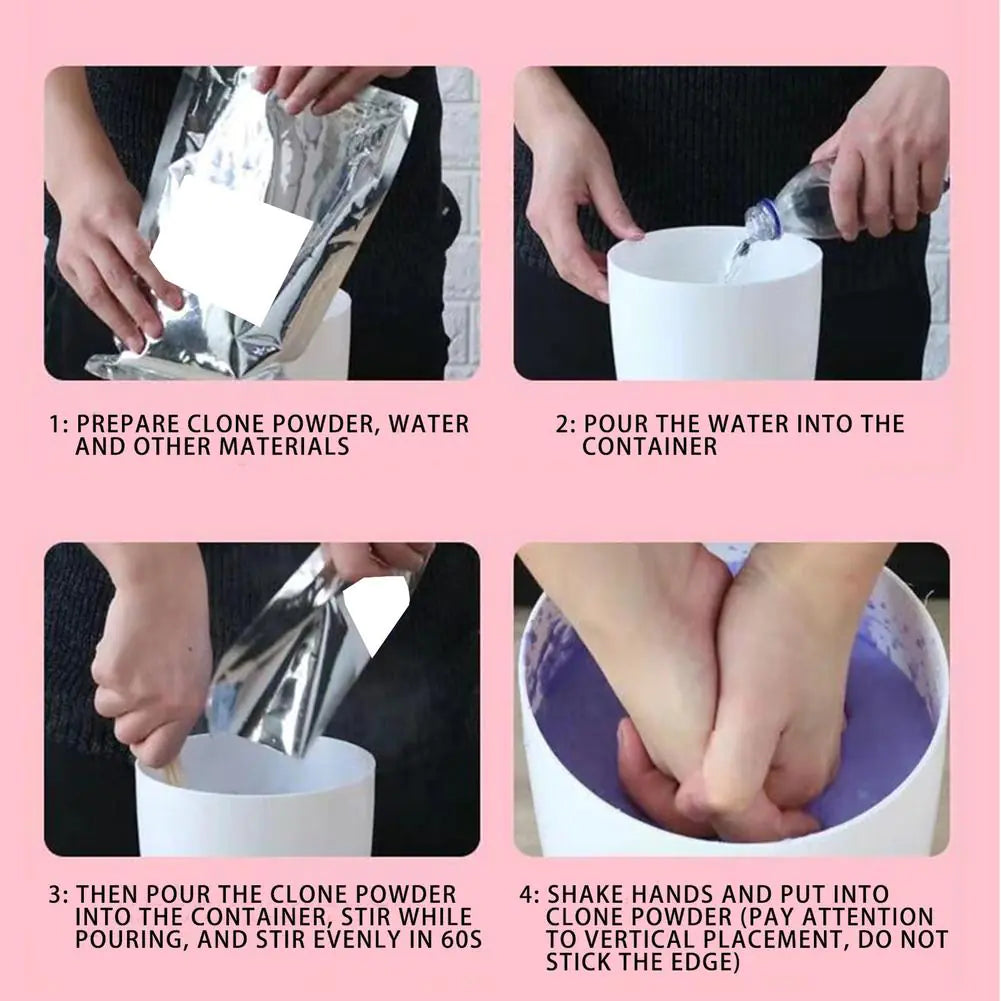 1: PREPARE CLONE POWDER, WATER AND OTHER MATERIALS

2: POUR THE WATER INTO THE CONTAINER

3: THEN POUR THE CLONE POWDER INTO THE CONTAINER, STIR WHILE POURING, AND STIR EVENLY IN 60S

4: SHAKE HANDS AND PUT INTO CLONE POWDER (PAY ATTENTION TO VERTICAL PLACEMENT, DO NOT STICK THE EDGE)