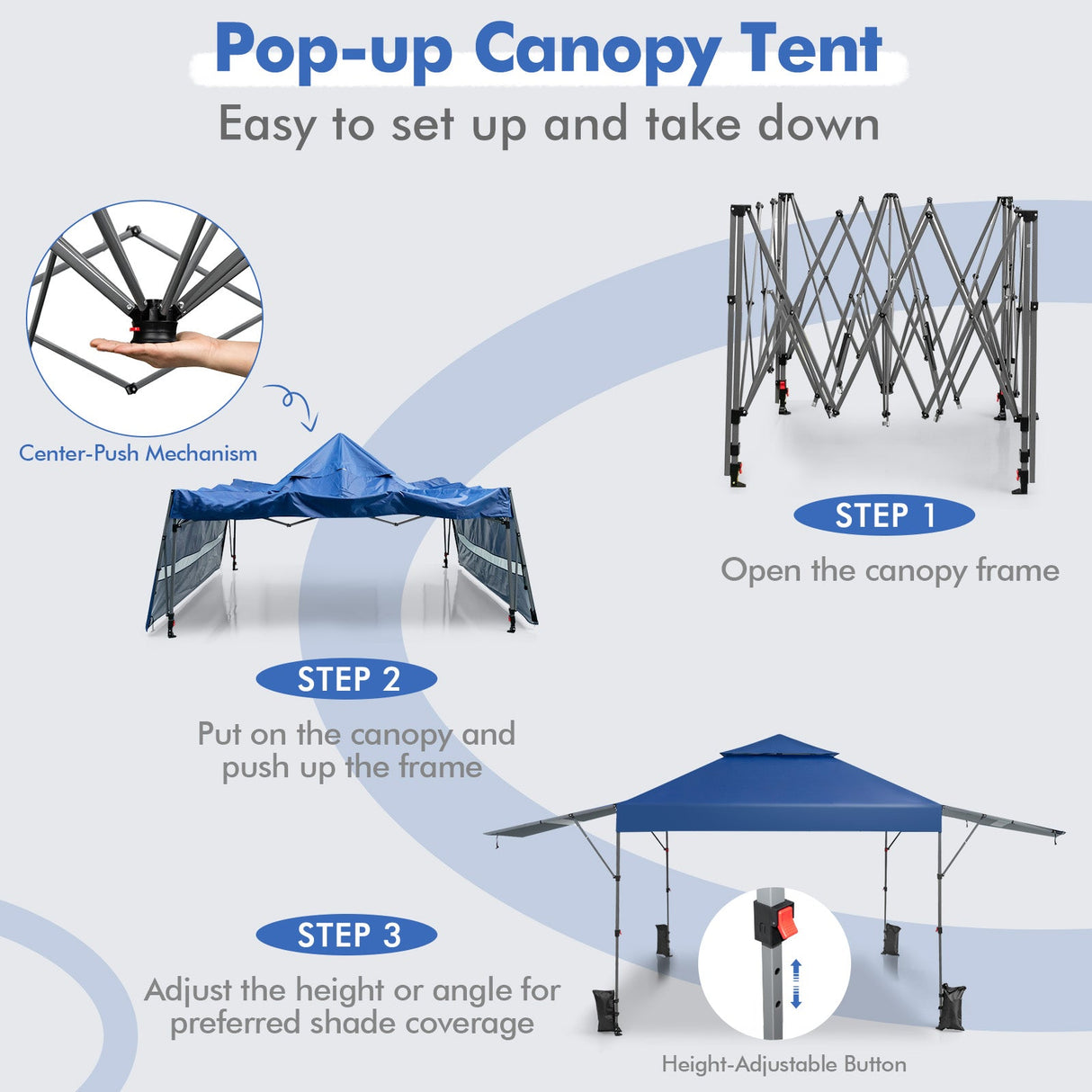 Pop-up Canopy Tent
Easy to set up and take down

Center-Push Mechanism

STEP 1
Open the canopy frame

STEP 2
Put on the canopy and push up the frame

STEP 3
Adjust the height or angle for preferred shade coverage

Height-Adjustable Button