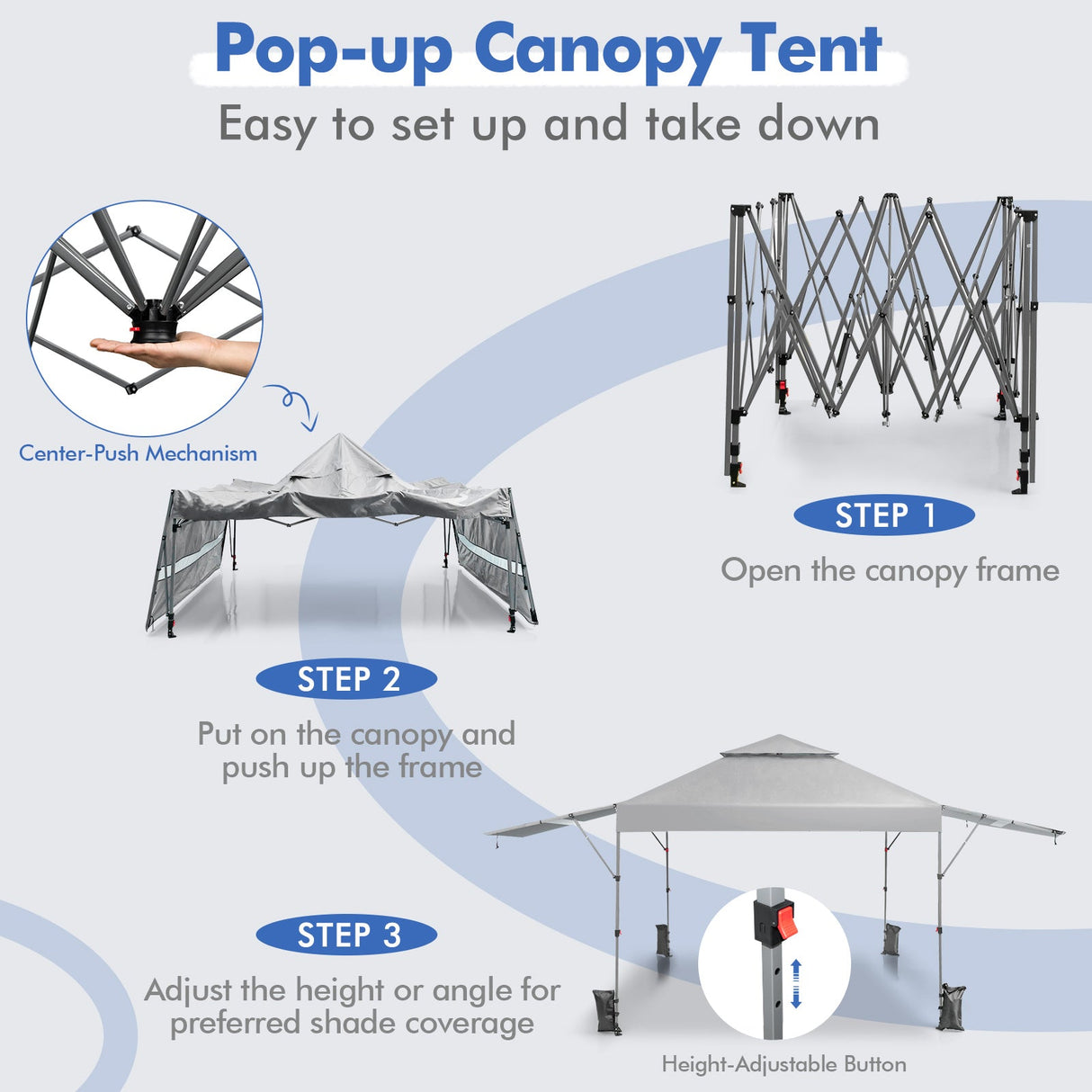 Pop-up Canopy Tent

Easy to set up and take down

Center-Push Mechanism

STEP 1

Open the canopy frame

STEP 2

Put on the canopy and push up the frame

STEP 3

Adjust the height or angle for preferred shade coverage

Height-Adjustable Button