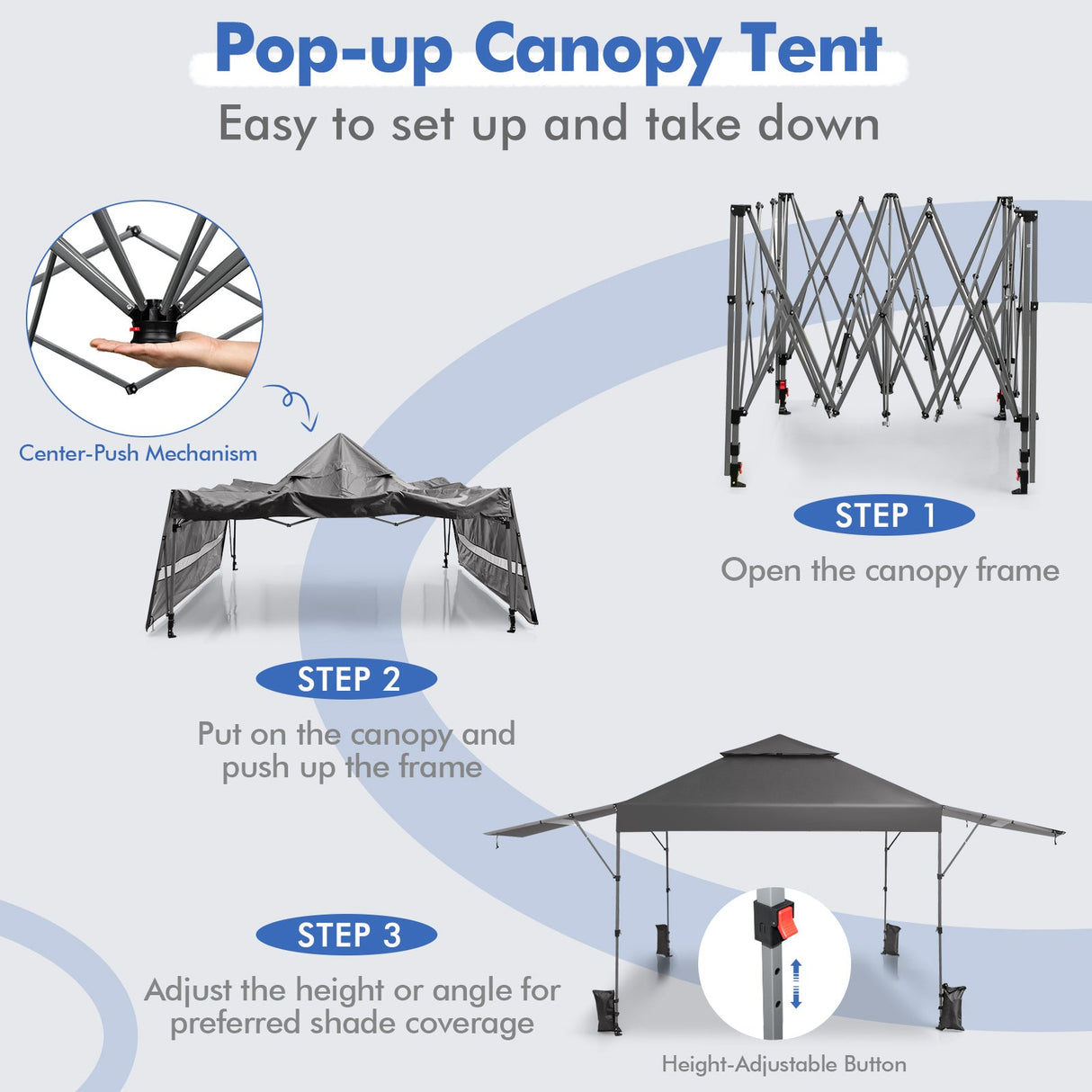 Pop-up Canopy Tent
Easy to set up and take down

Center-Push Mechanism

STEP 1
Open the canopy frame

STEP 2
Put on the canopy and push up the frame

STEP 3
Adjust the height or angle for preferred shade coverage

Height-Adjustable Button