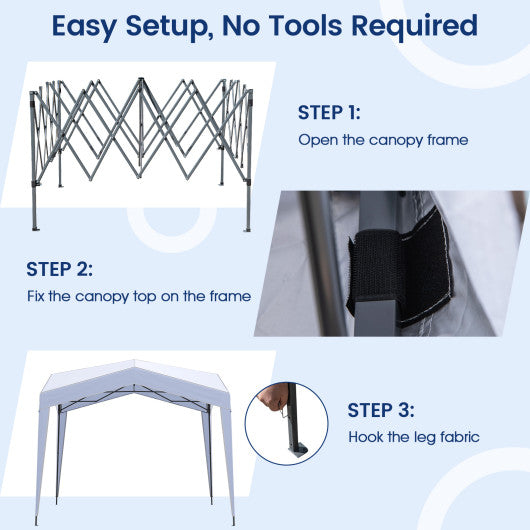 Easy Setup, No Tools Required

STEP 1:
Open the canopy frame

STEP 2:
Fix the canopy top on the frame

STEP 3:
Hook the leg fabric