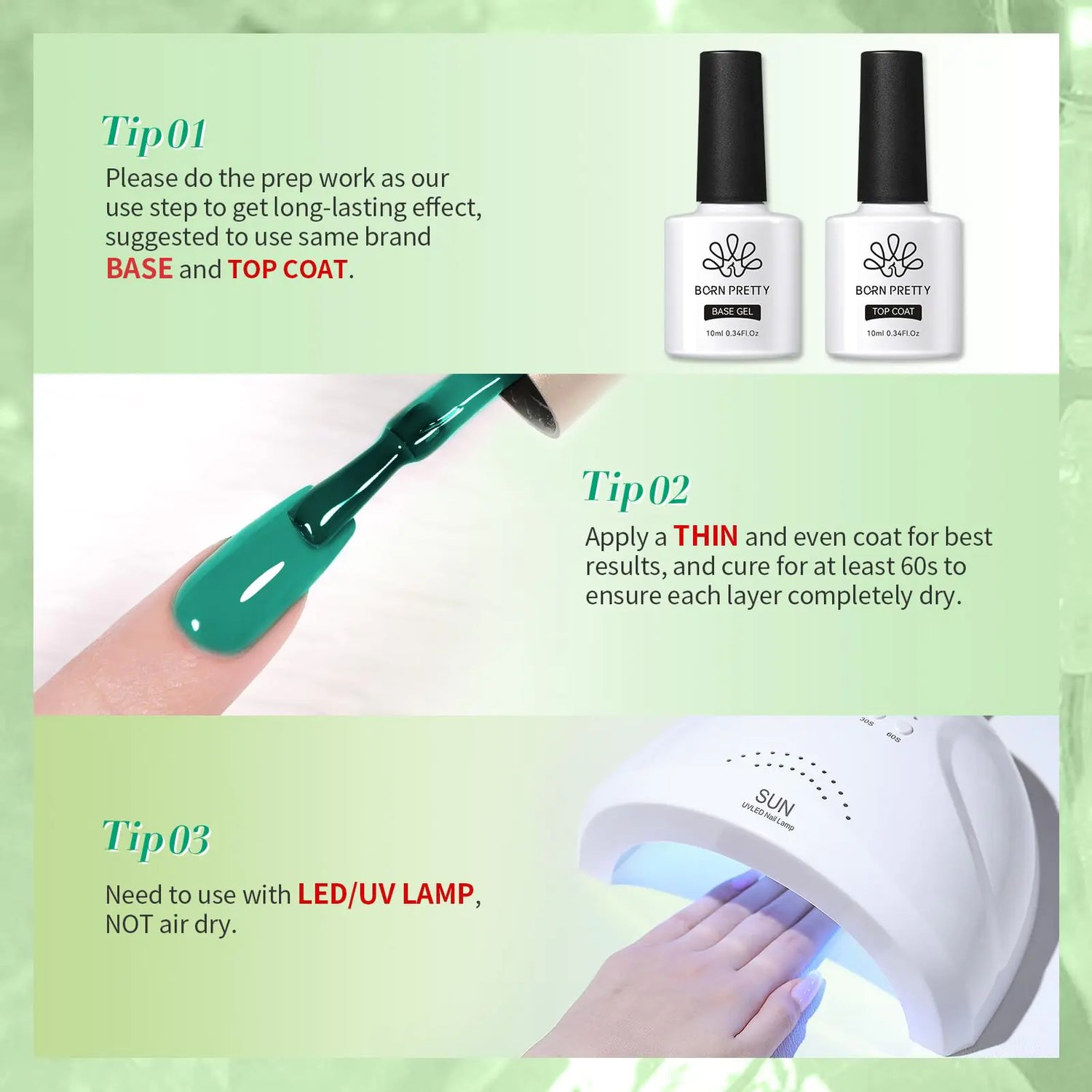 Tip 01

Please do the prep work as our use step to get long-lasting effect, suggested to use same brand BASE and TOP COAT.

BORN PRETTY
BASE GEL
10ml 0.34Fl.Oz

BORN PRETTY
TOP COAT
10ml 0.34Fl.Oz

Tip 02

Apply a THIN and even coat for best results, and cure for at least 60s to ensure each layer completely dry.

Tip 03

Need to use with LED/UV LAMP, NOT air dry.

30S
60S
SUN
UVLED Nail Lamp