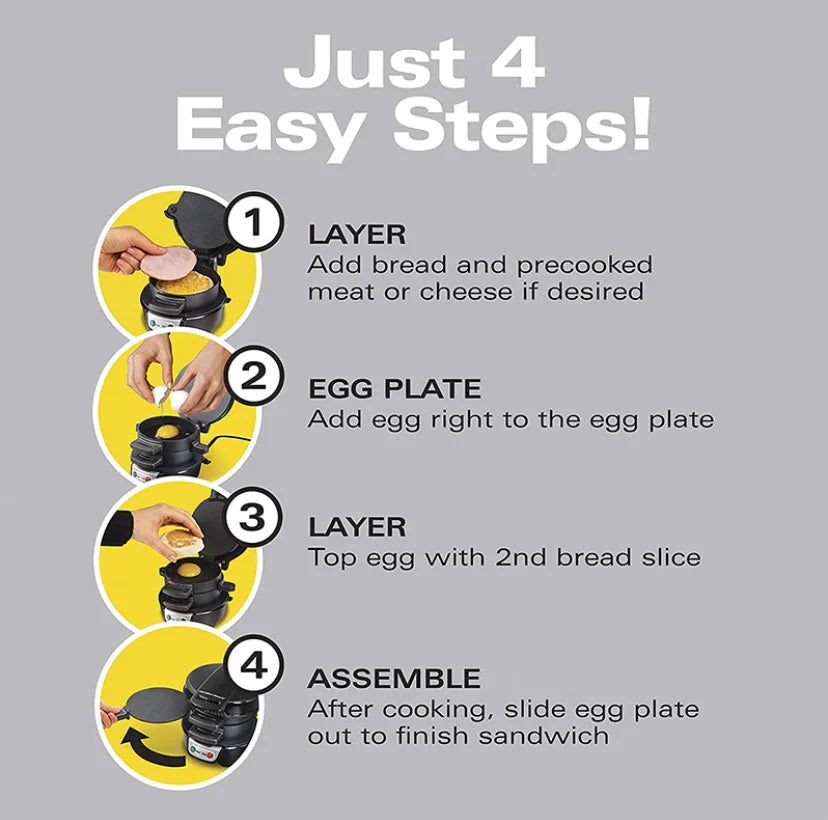 Just 4
Easy Steps!

1
LAYER
Add bread and precooked meat or cheese if desired

2
EGG PLATE
Add egg right to the egg plate

3
LAYER
Top egg with 2nd bread slice

4
ASSEMBLE
After cooking, slide egg plate out to finish sandwich