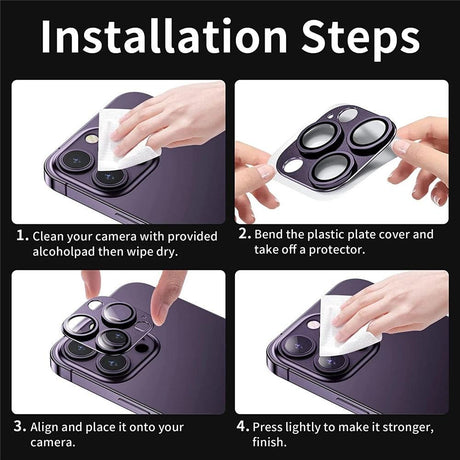 Installation Steps

1. Clean your camera with provided alcoholpad then wipe dry.

2. Bend the plastic plate cover and take off a protector.

3. Align and place it onto your camera.

4. Press lightly to make it stronger, finish.