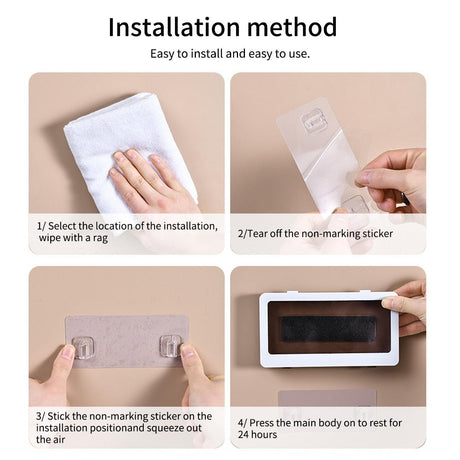 Installation method

Easy to install and easy to use.

1/ Select the location of the installation, wipe with a rag

2/Tear off the non-marking sticker

3/ Stick the non-marking sticker on the installation positionand squeeze out the air

4/ Press the main body on to rest for 24 hours