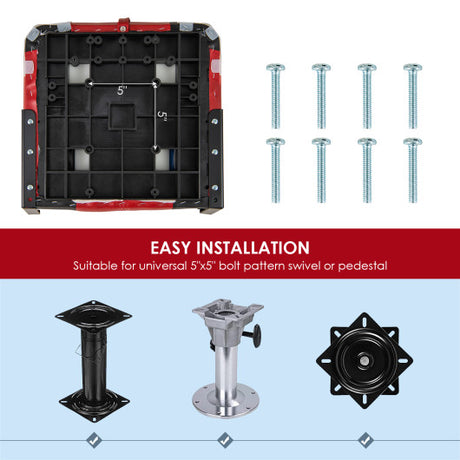 5"

5"

EASY INSTALLATION

Suitable for universal 5"x5" bolt pattern swivel or pedestal