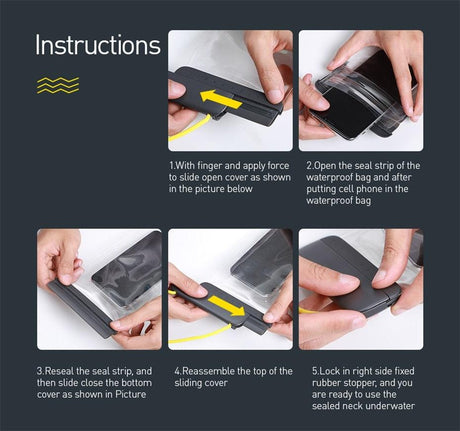 Instructions

1.With finger and apply force to slide open cover as shown in the picture below

2.Open the seal strip of the waterproof bag and after putting cell phone in the waterproof bag

3.Reseal the seal strip, and then slide close the bottom cover as shown in Picture

4.Reassemble the top of the sliding cover

5.Lock in right side fixed rubber stopper, and you are ready to use the sealed neck underwater