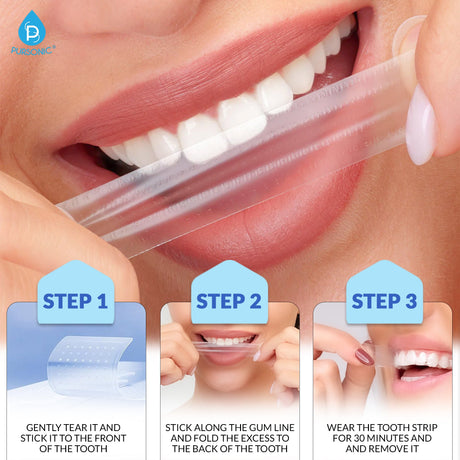 PURSONIC®

STEP 1

GENTLY TEAR IT AND STICK IT TO THE FRONT OF THE TOOTH

STEP 2

STICK ALONG THE GUM LINE AND FOLD THE EXCESS TO THE BACK OF THE TOOTH

STEP 3

WEAR THE TOOTH STRIP FOR 30 MINUTES AND AND REMOVE IT