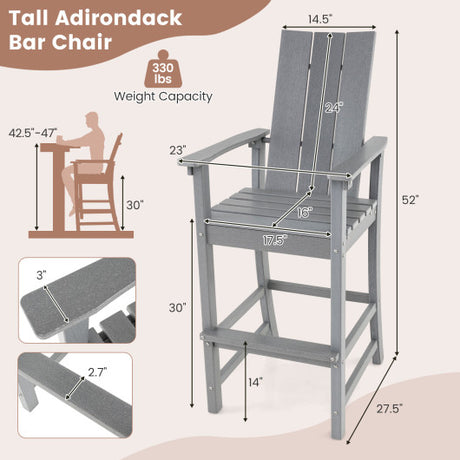 Tall Adirondack Bar Chair

330 lbs
Weight Capacity

42.5"-47"
30"

3"
2.7"

14.5"
24"
23"
16"
17.5"
52"
30"
14"
27.5"