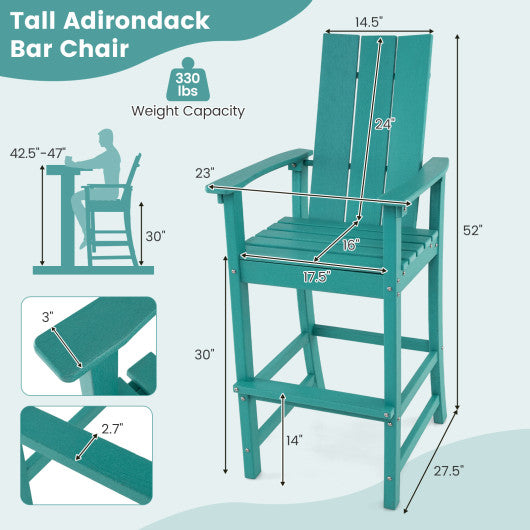 Tall Adirondack Bar Chair

330 lbs
Weight Capacity

42.5"-47"
30"

3"
2.7"

14.5"
24"
23"
16"
17.5"
52"
30"
14"
27.5"