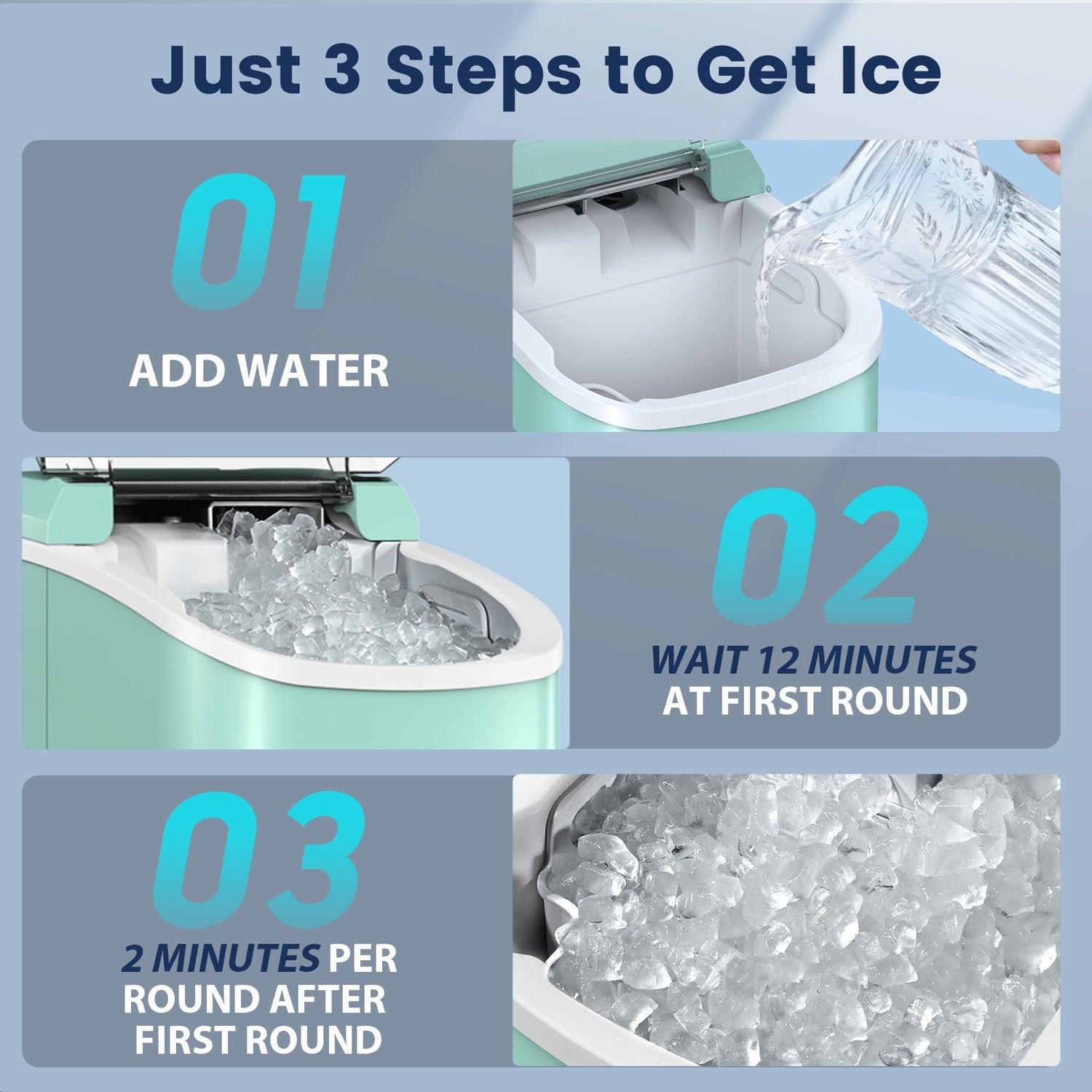 Just 3 Steps to Get Ice

01

ADD WATER

02

WAIT 12 MINUTES AT FIRST ROUND

03

2 MINUTES PER ROUND AFTER FIRST ROUND