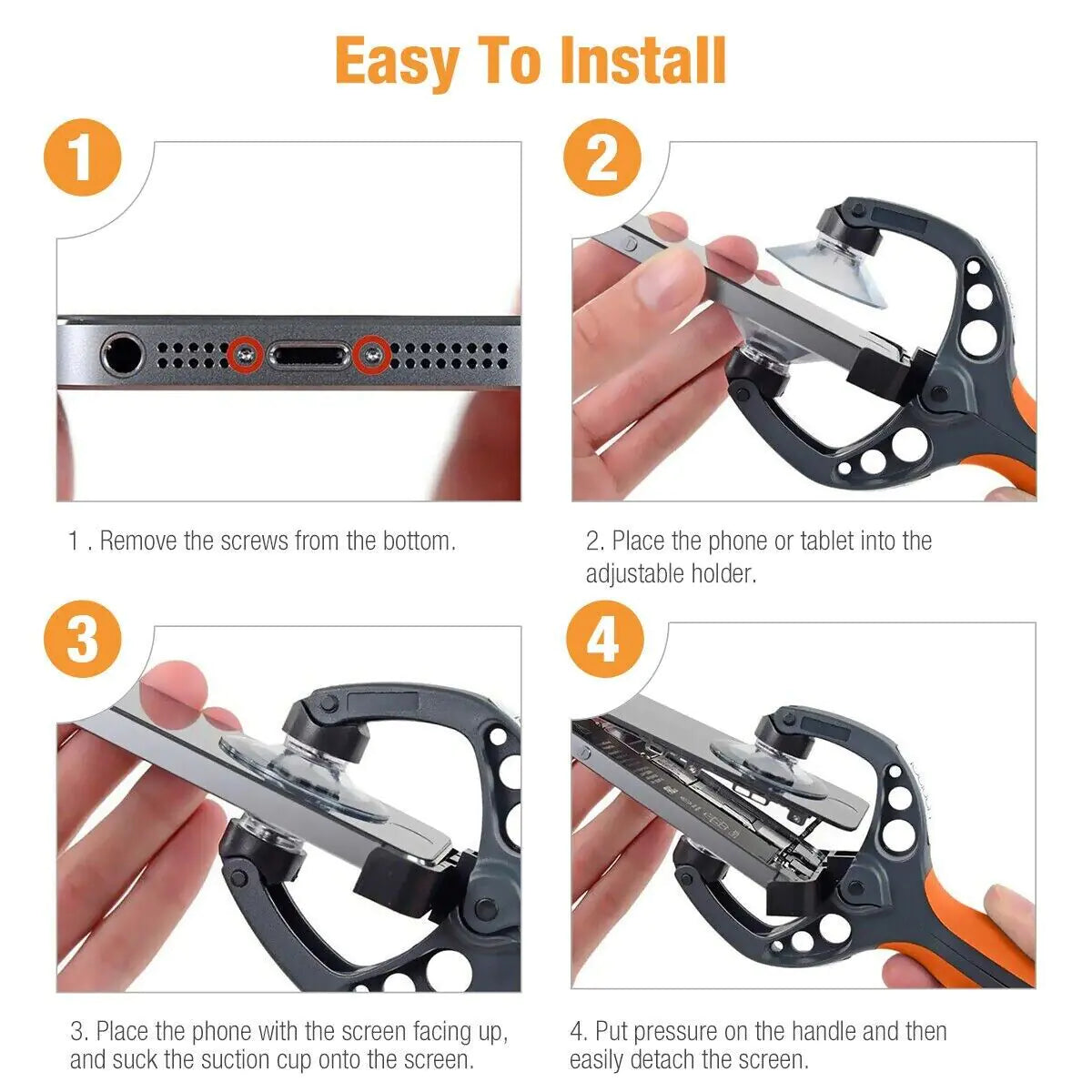 Easy To Install

1

1 . Remove the screws from the bottom.

2

2. Place the phone or tablet into the adjustable holder.

3

3. Place the phone with the screen facing up, and suck the suction cup onto the screen.

4

4. Put pressure on the handle and then easily detach the screen.