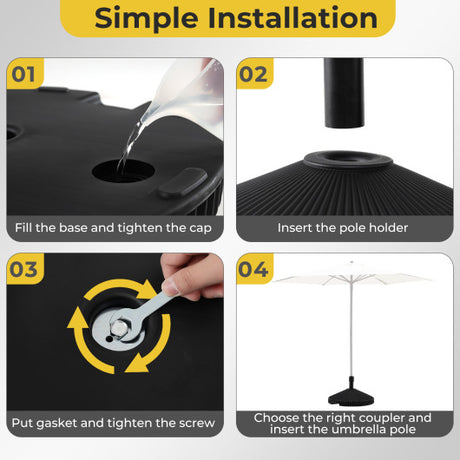 Simple Installation

01

Fill the base and tighten the cap

02

Insert the pole holder

03

Put gasket and tighten the screw

04

Choose the right coupler and insert the umbrella pole