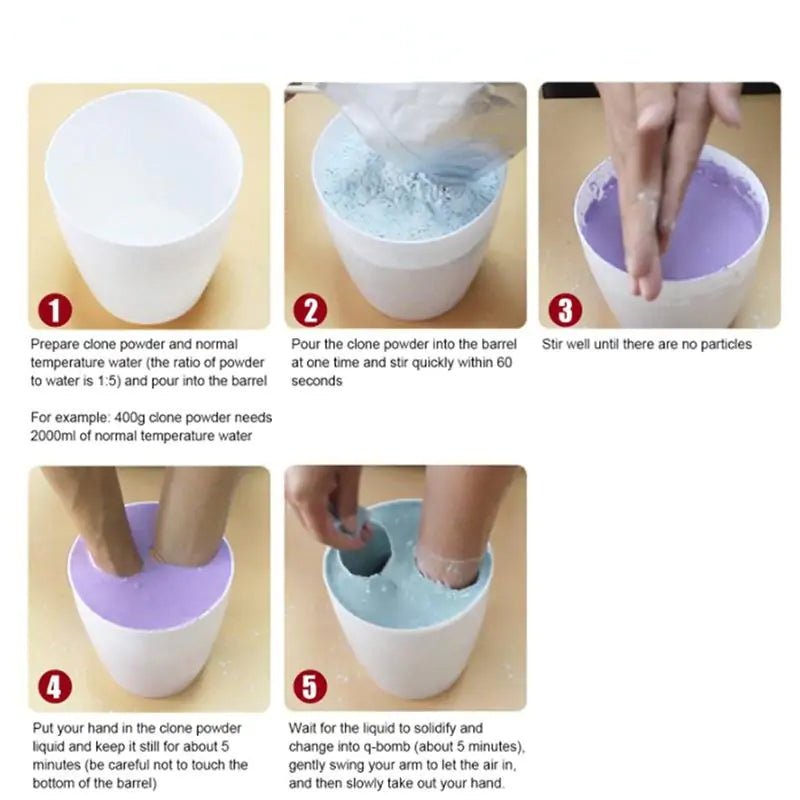 1

Prepare clone powder and normal temperature water (the ratio of powder to water is 1:5) and pour into the barrel

For example: 400g clone powder needs 2000ml of normal temperature water

2

Pour the clone powder into the barrel at one time and stir quickly within 60 seconds

3

Stir well until there are no particles

4

Put your hand in the clone powder liquid and keep it still for about 5 minutes (be careful not to touch the bottom of the barrel)

5

Wait for the liquid to solidify and change into q-bomb (about 5 minutes), gently swing your arm to let the air in, and then slowly take out your hand.