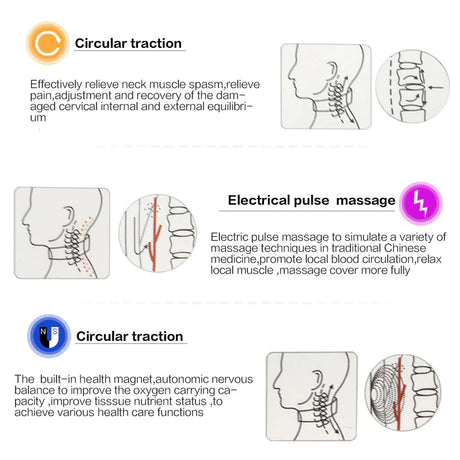 Circular traction

Effectively relieve neck muscle spasm,relieve pain,adjustment and recovery of the damaged cervical internal and external equilibrium

Electrical pulse massage

Electric pulse massage to simulate a variety of massage techniques in traditional Chinese medicine,promote local blood circulation,relax local muscle ,massage cover more fully

N S

Circular traction

The built-in health magnet,autonomic nervous balance to improve the oxygen carrying capacity ,improve tisssue nutrient status ,to achieve various health care functions