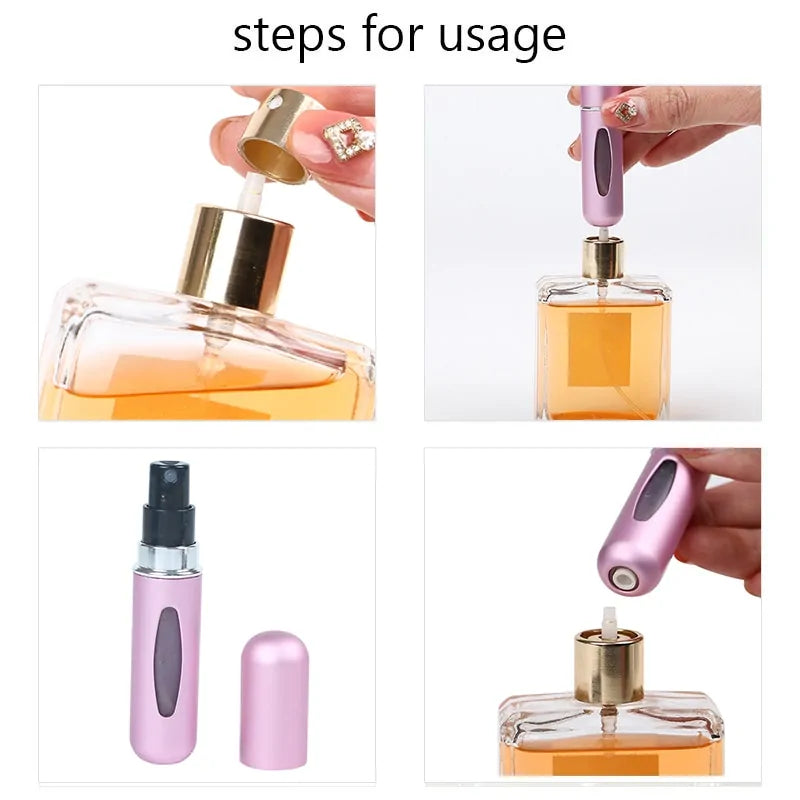 steps for usage