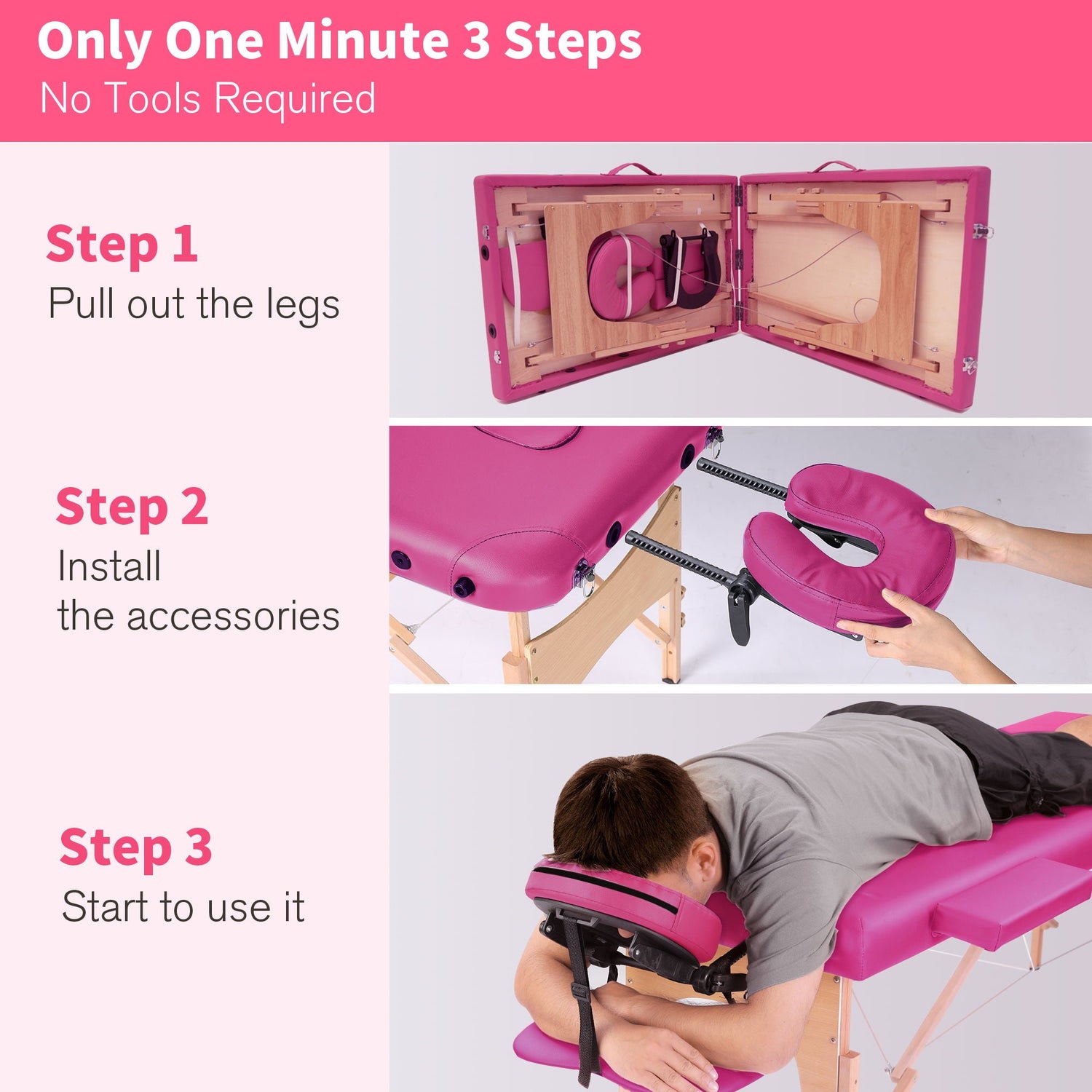 Only One Minute 3 Steps
No Tools Required

Step 1
Pull out the legs

Step 2
Install
the accessories

Step 3
Start to use it