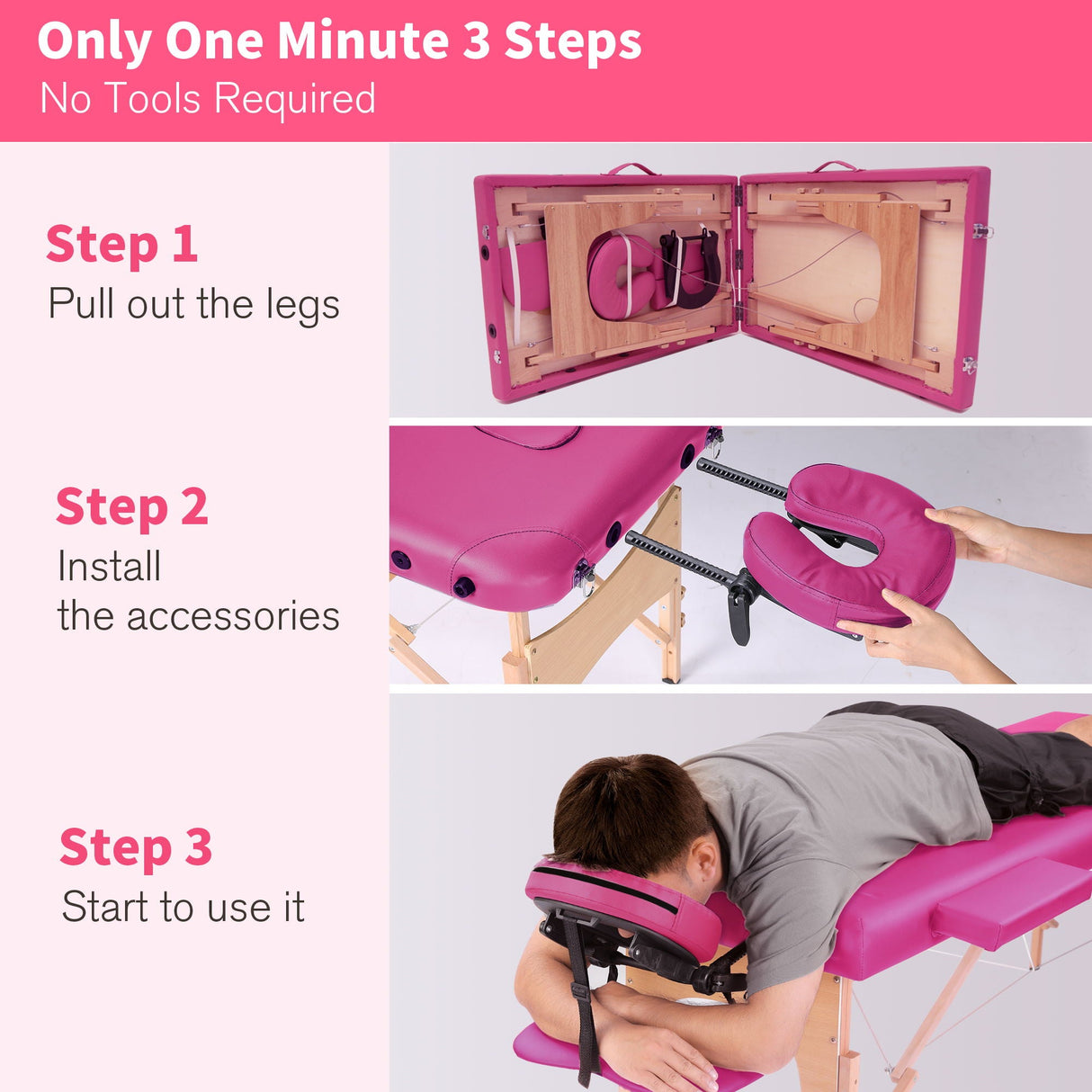 Only One Minute 3 Steps
No Tools Required

Step 1
Pull out the legs

Step 2
Install
the accessories

Step 3
Start to use it