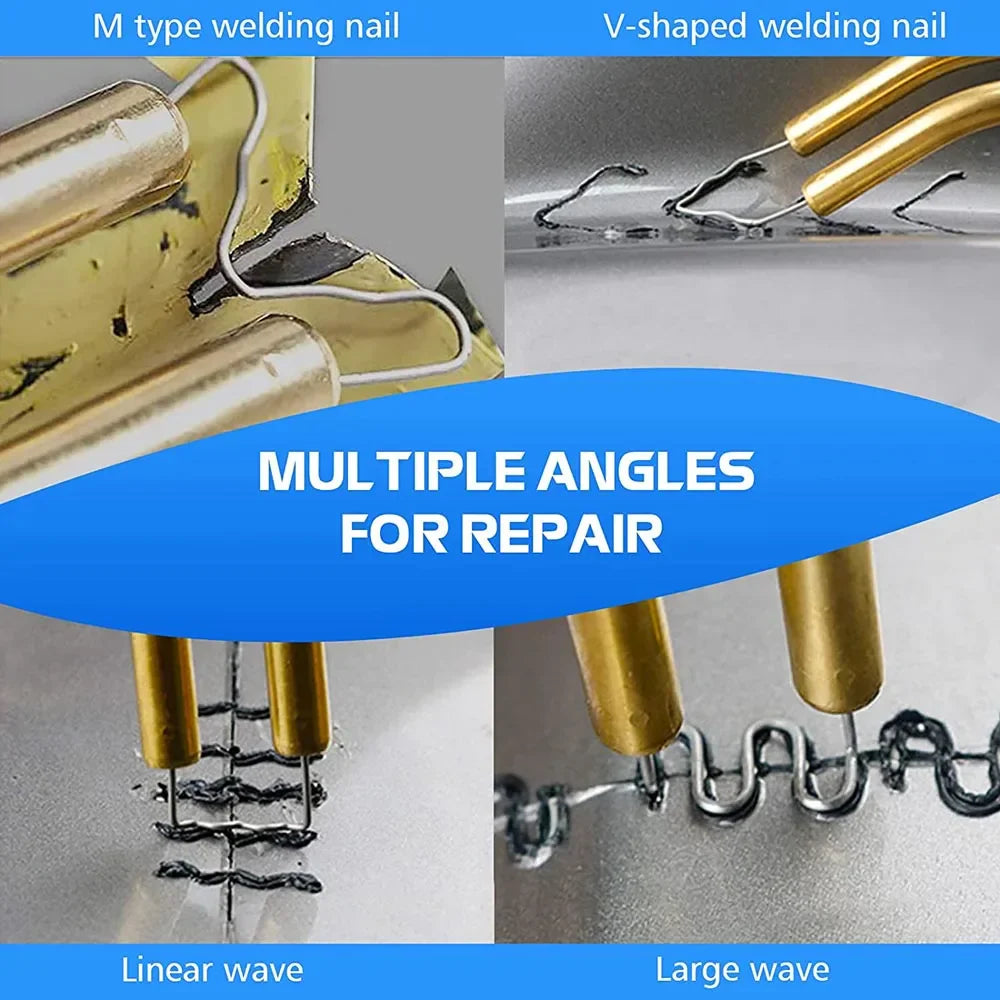 M type welding nail

V-shaped welding nail

MULTIPLE ANGLES FOR REPAIR

Linear wave

Large wave