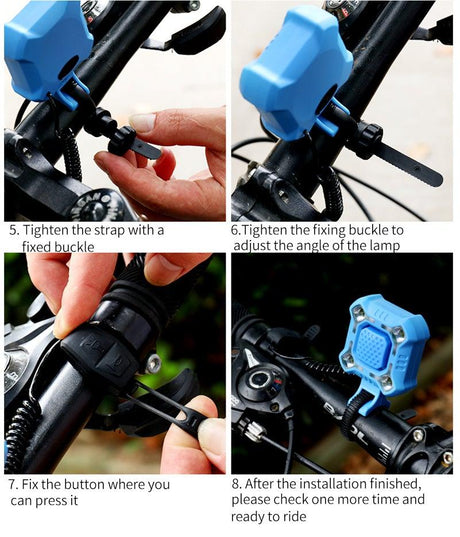 5. Tighten the strap with a fixed buckle

6.Tighten the fixing buckle to adjust the angle of the lamp

7. Fix the button where you can press it

8. After the installation finished, please check one more time and ready to ride