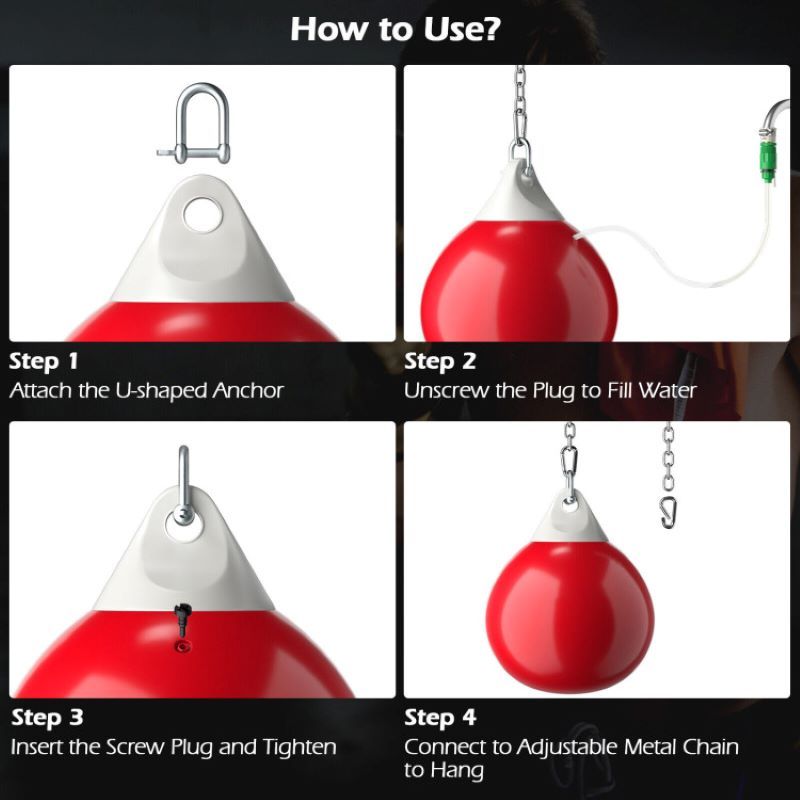 How to Use?

Step 1
Attach the U-shaped Anchor

Step 2
Unscrew the Plug to Fill Water

Step 3
Insert the Screw Plug and Tighten

Step 4
Connect to Adjustable Metal Chain to Hang