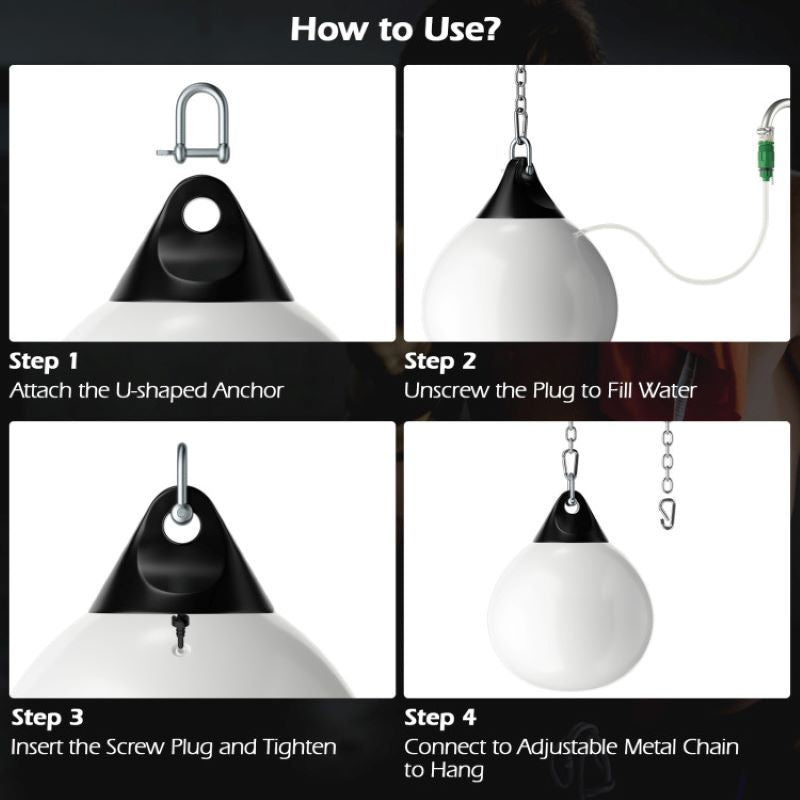 How to Use?

Step 1
Attach the U-shaped Anchor

Step 2
Unscrew the Plug to Fill Water

Step 3
Insert the Screw Plug and Tighten

Step 4
Connect to Adjustable Metal Chain to Hang