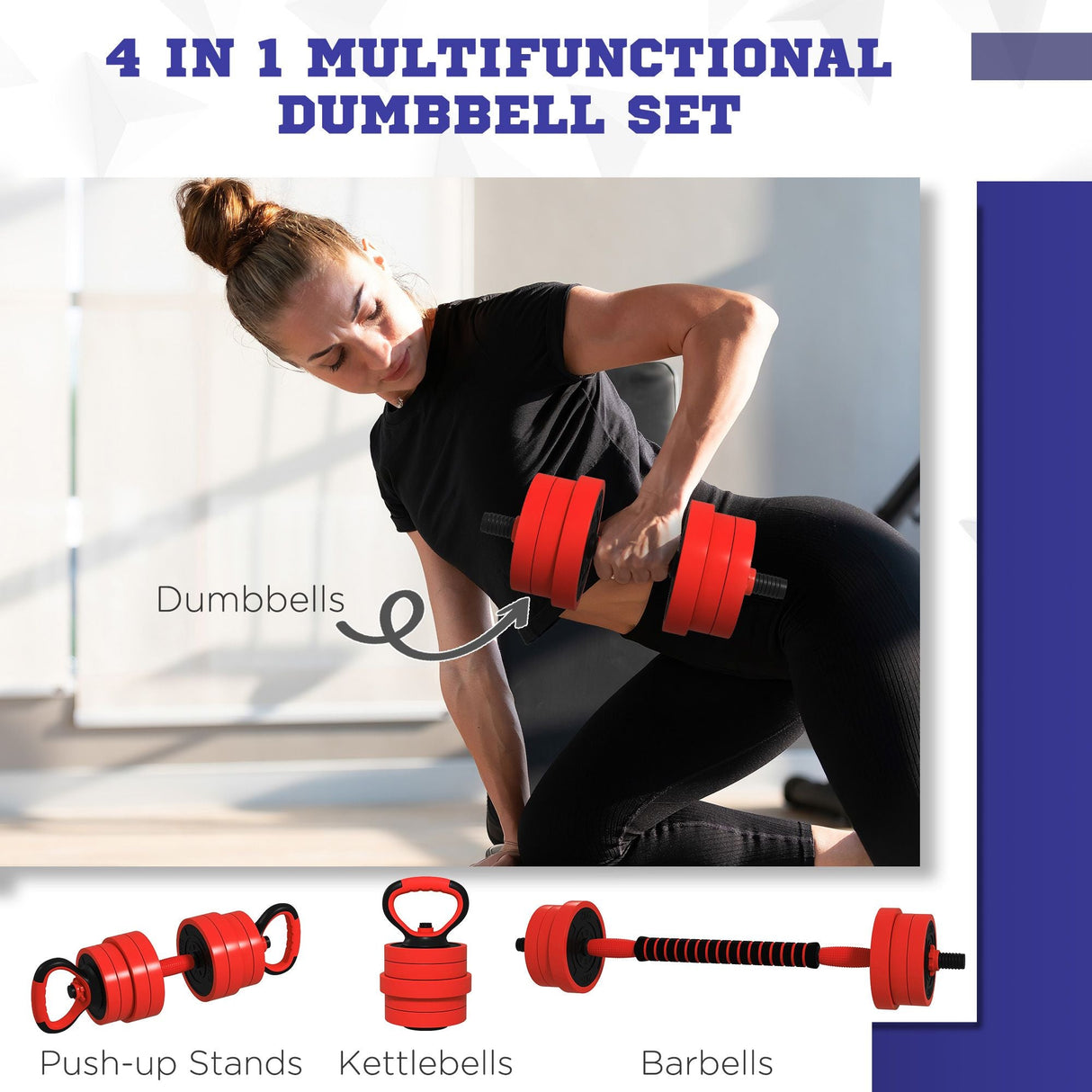 4 IN 1 MULTIFUNCTIONAL DUMBBELL SET

Dumbbells

Push-up Stands

Kettlebells

Barbells