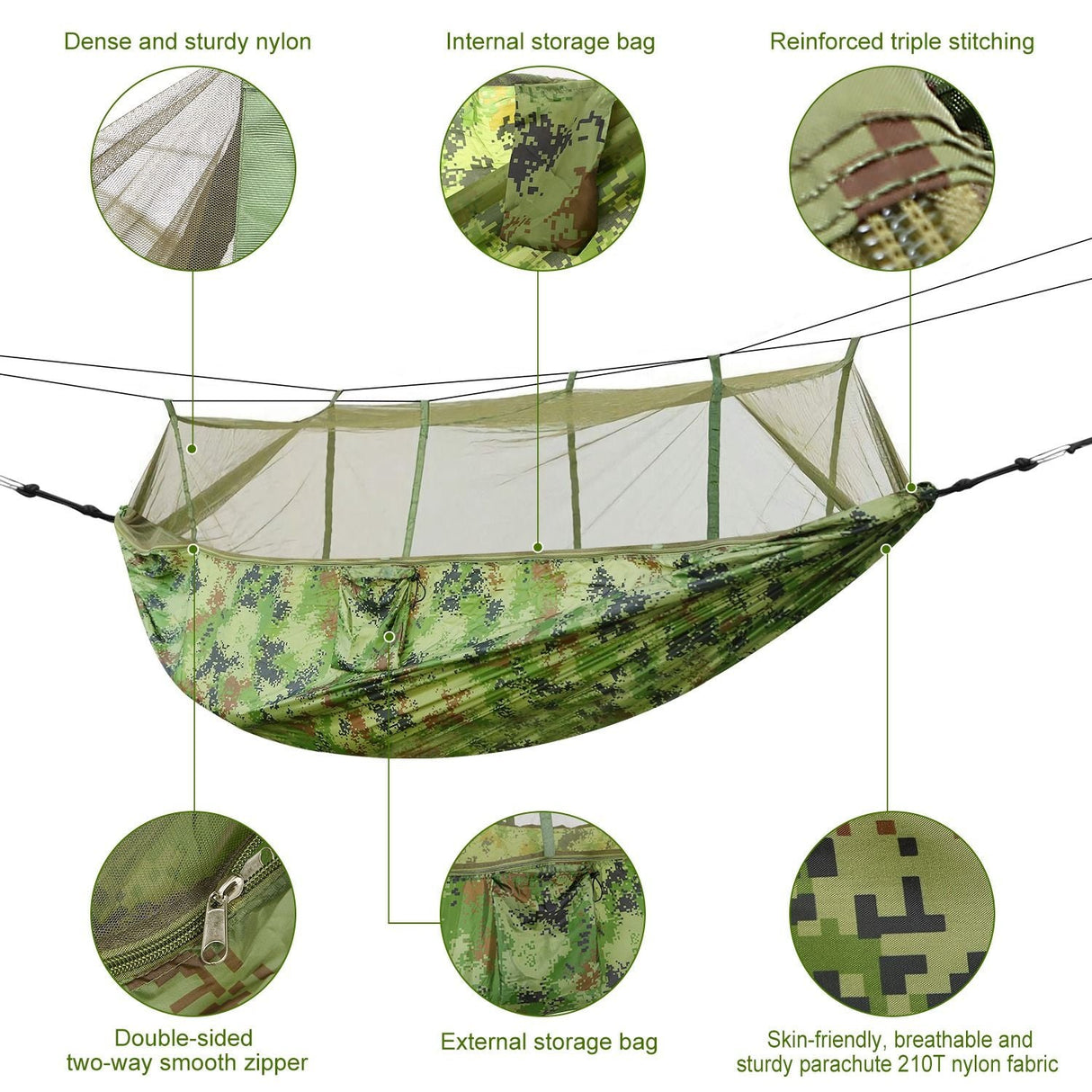 Dense and sturdy nylon

Internal storage bag

Reinforced triple stitching

Double-sided two-way smooth zipper

External storage bag

Skin-friendly, breathable and sturdy parachute 210T nylon fabric