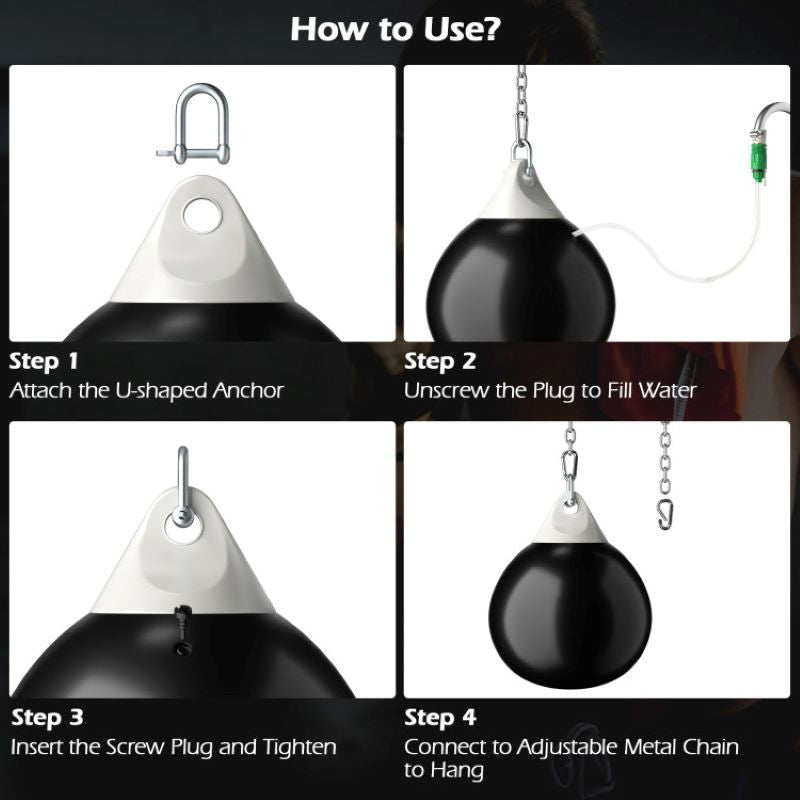 How to Use?

Step 1
Attach the U-shaped Anchor

Step 2
Unscrew the Plug to Fill Water

Step 3
Insert the Screw Plug and Tighten

Step 4
Connect to Adjustable Metal Chain to Hang