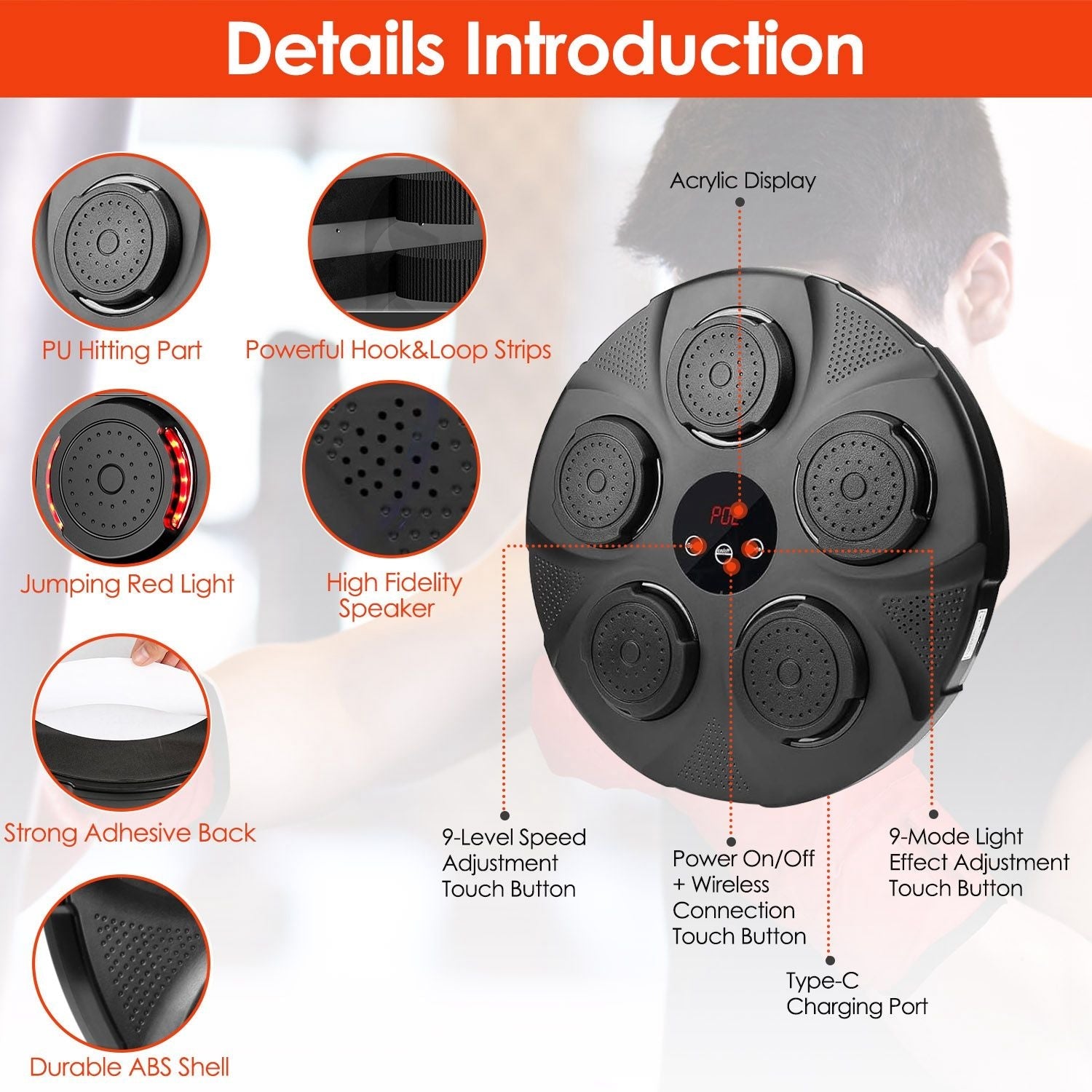 Details Introduction

PU Hitting Part

Powerful Hook&Loop Strips

Jumping Red Light

High Fidelity Speaker

Strong Adhesive Back

Durable ABS Shell

Acrylic Display

P02

9-Level Speed Adjustment Touch Button

Power On/Off + Wireless Connection Touch Button

9-Mode Light Effect Adjustment Touch Button

Type-C Charging Port