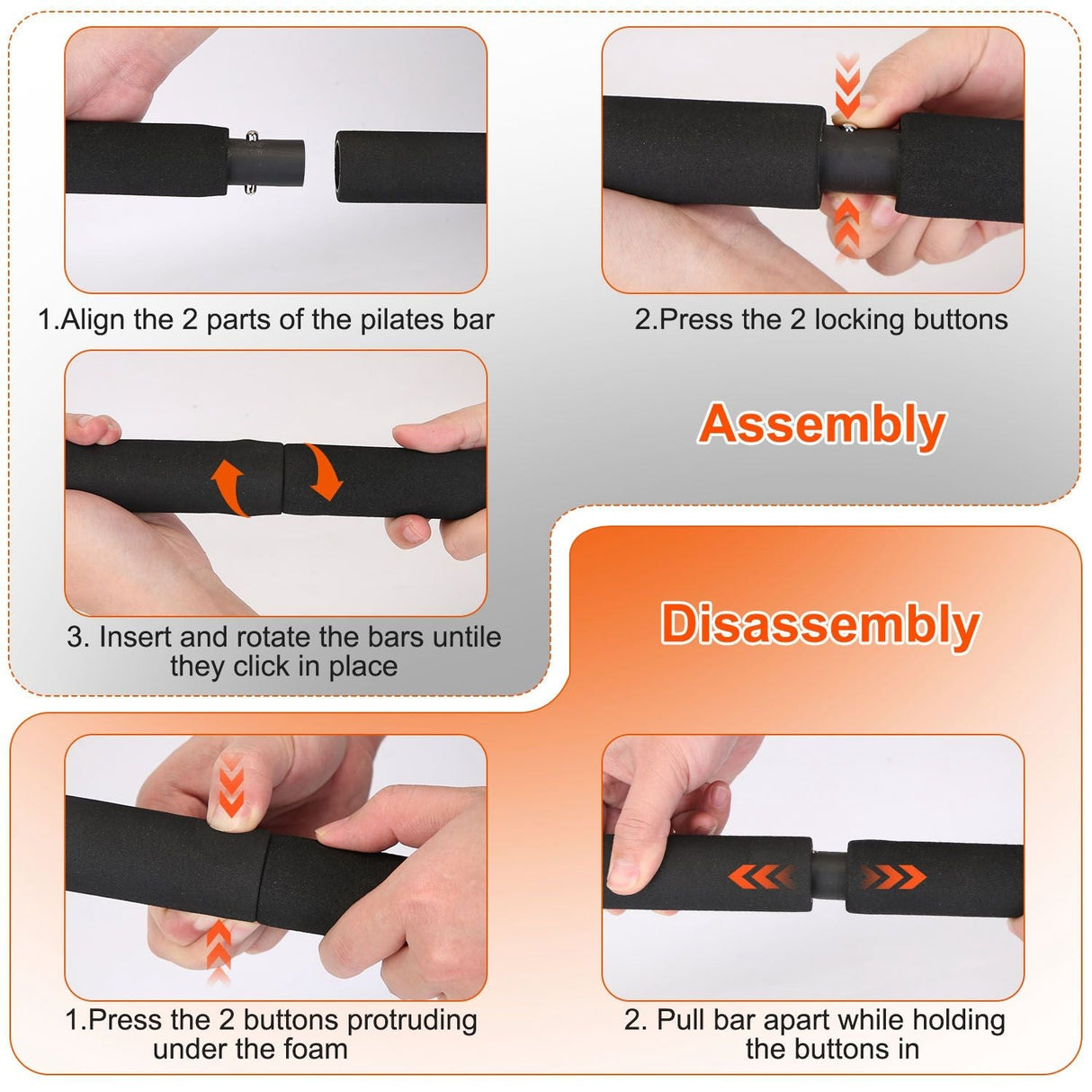 1.Align the 2 parts of the pilates bar

2.Press the 2 locking buttons

Assembly

3. Insert and rotate the bars untile they click in place

Disassembly

1.Press the 2 buttons protruding under the foam

2. Pull bar apart while holding the buttons in