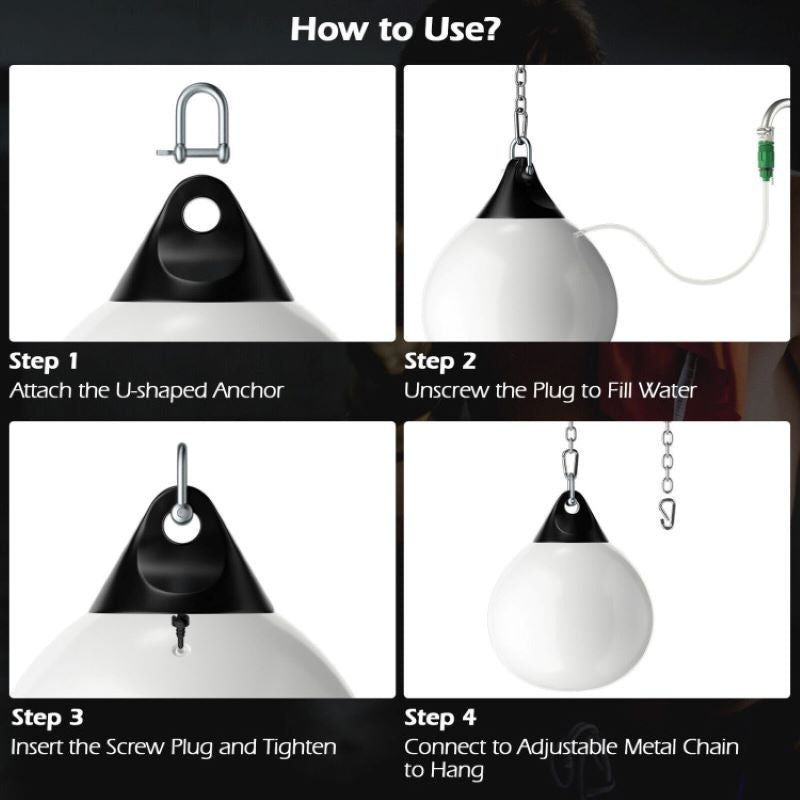 How to Use?

Step 1
Attach the U-shaped Anchor

Step 2
Unscrew the Plug to Fill Water

Step 3
Insert the Screw Plug and Tighten

Step 4
Connect to Adjustable Metal Chain to Hang