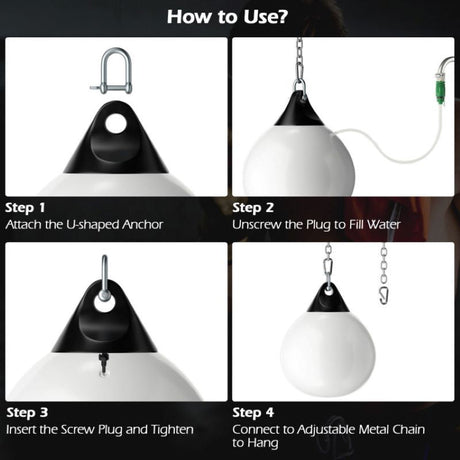 How to Use?

Step 1
Attach the U-shaped Anchor

Step 2
Unscrew the Plug to Fill Water

Step 3
Insert the Screw Plug and Tighten

Step 4
Connect to Adjustable Metal Chain to Hang