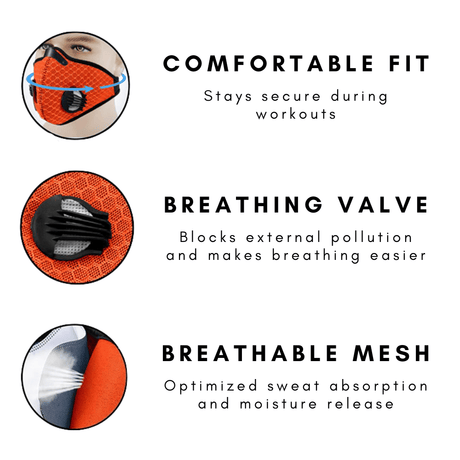 COMFORTABLE FIT

Stays secure during workouts

BREATHING VALVE

Blocks external pollution and makes breathing easier

BREATHABLE MESH

Optimized sweat absorption and moisture release