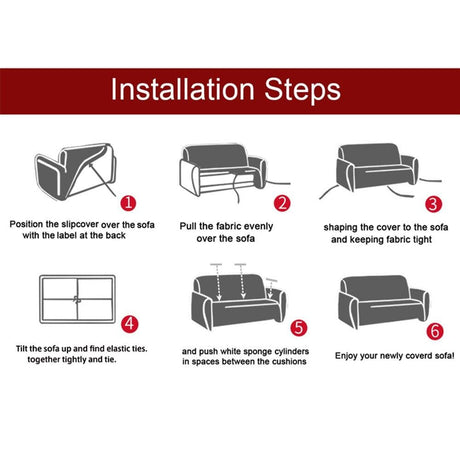 Installation Steps

1

Position the slipcover over the sofa with the label at the back

2

Pull the fabric evenly over the sofa

3

shaping the cover to the sofa and keeping fabric tight

4

Tilt the sofa up and find elastic ties. together tightly and tie.

5

and push white sponge cylinders in spaces between the cushions

6

Enjoy your newly coverd sofa!