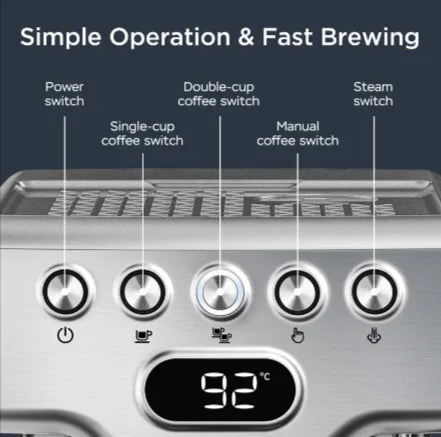 Simple Operation & Fast Brewing

Power switch

Single-cup coffee switch

Double-cup coffee switch

Manual coffee switch

Steam switch

92 °C