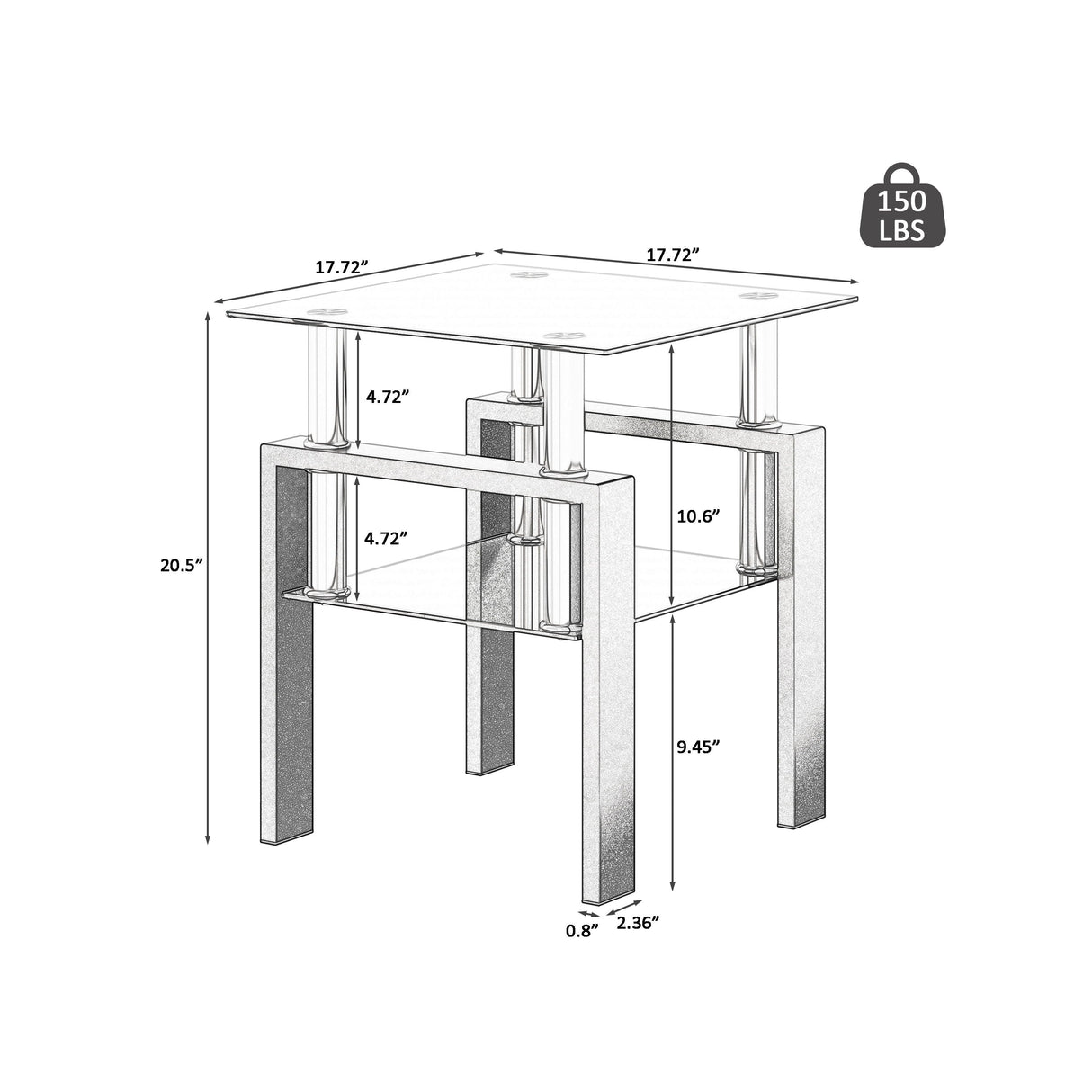 150
LBS

17.72”

17.72”

4.72”

4.72”

10.6”

20.5”

9.45”

0.8”

2.36”