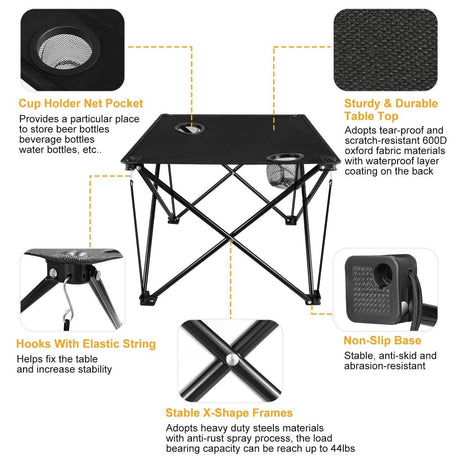 Cup Holder Net Pocket

Provides a particular place to store beer bottles beverage bottles water bottles, etc..

Sturdy & Durable Table Top

Adopts tear-proof and scratch-resistant 600D oxford fabric materials with waterproof layer coating on the back

Hooks With Elastic String

Helps fix the table and increase stability

Non-Slip Base

Stable, anti-skid and abrasion-resistant

Stable X-Shape Frames

Adopts heavy duty steels materials with anti-rust spray process, the load bearing capacity can be reach up to 44lbs