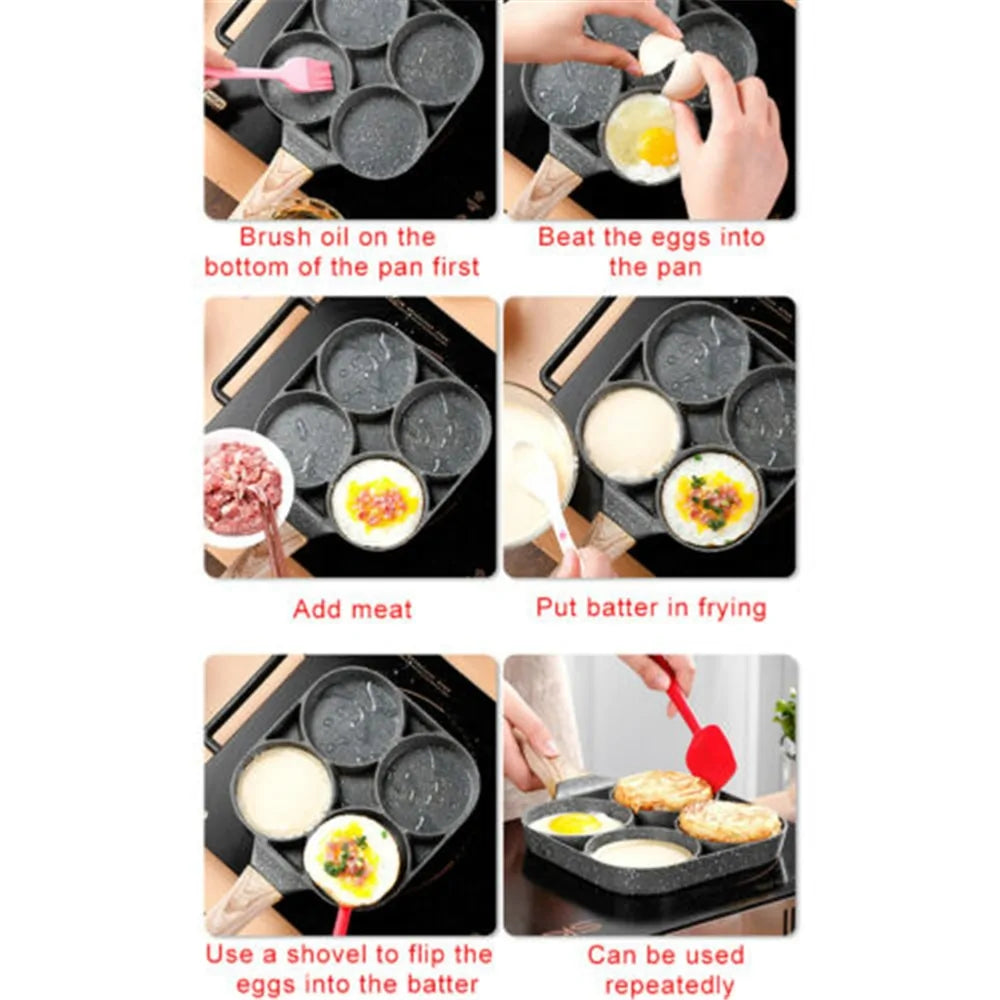 Brush oil on the bottom of the pan first

Beat the eggs into the pan

Add meat

Put batter in frying

Use a shovel to flip the eggs into the batter

Can be used repeatedly