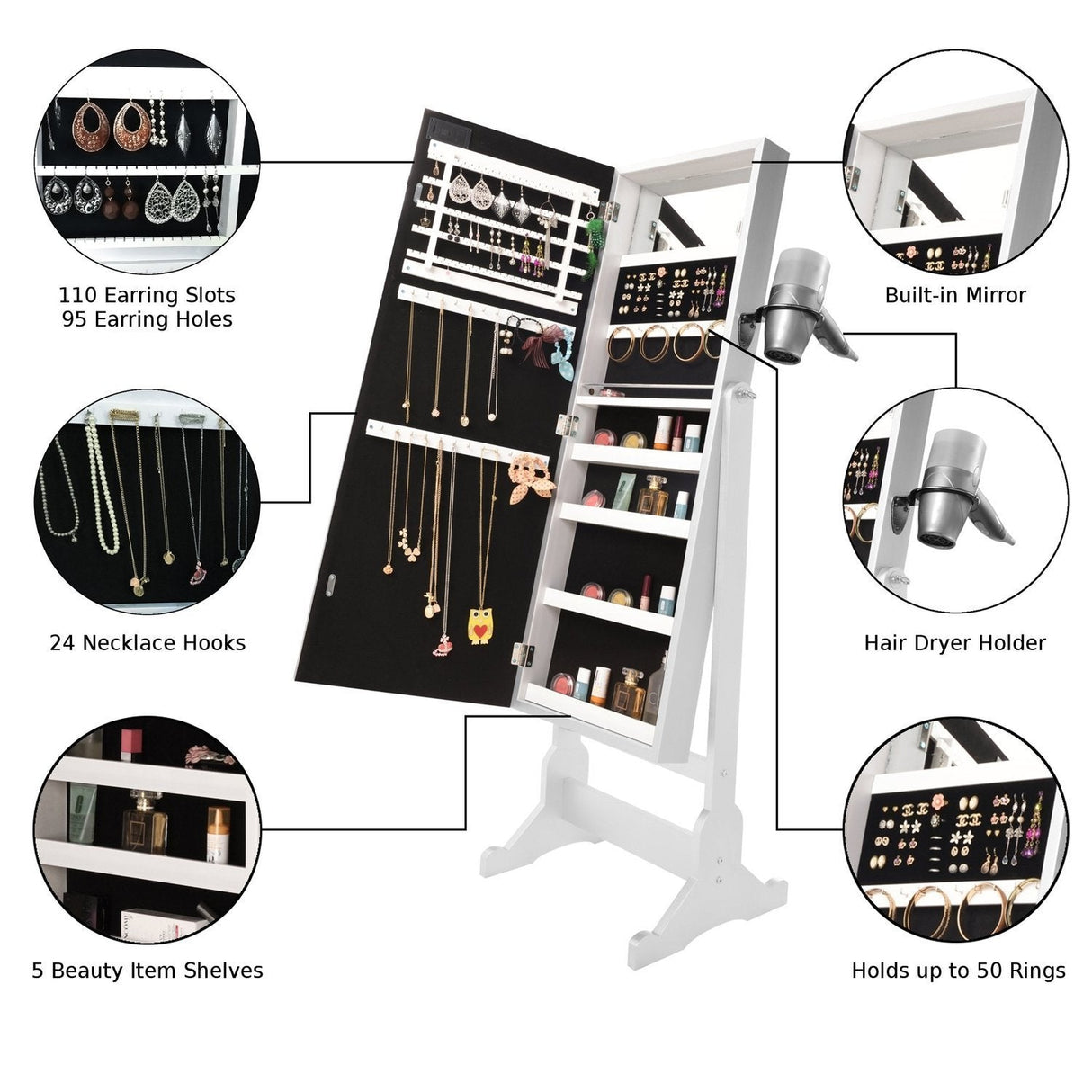 110 Earring Slots
95 Earring Holes

24 Necklace Hooks

5 Beauty Item Shelves

Built-in Mirror

Hair Dryer Holder

Holds up to 50 Rings