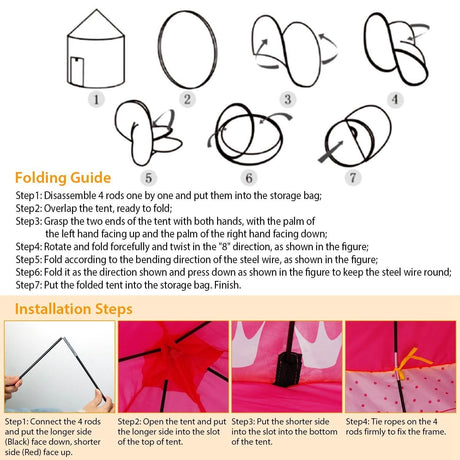 1 2 3 4

5 6 7

Folding Guide

Step1: Disassemble 4 rods one by one and put them into the storage bag;
Step2: Overlap the tent, ready to fold;
Step3: Grasp the two ends of the tent with both hands, with the palm of the left hand facing up and the palm of the right hand facing down;
Step4: Rotate and fold forcefully and twist in the "8" direction, as shown in the figure;
Step5: Fold according to the bending direction of the steel wire, as shown in the figure;
Step6: Fold it as the direction shown and press down as shown in the figure to keep the steel wire round;
Step7: Put the folded tent into the storage bag. Finish.

Installation Steps

Step1: Connect the 4 rods and put the longer side (Black) face down, shorter side (Red) face up.

Step2: Open the tent and put the longer side into the slot of the top of tent.

Step3: Put the shorter side into the slot into the bottom of the tent.

Step4: Tie ropes on the 4 rods firmly to fix the frame.