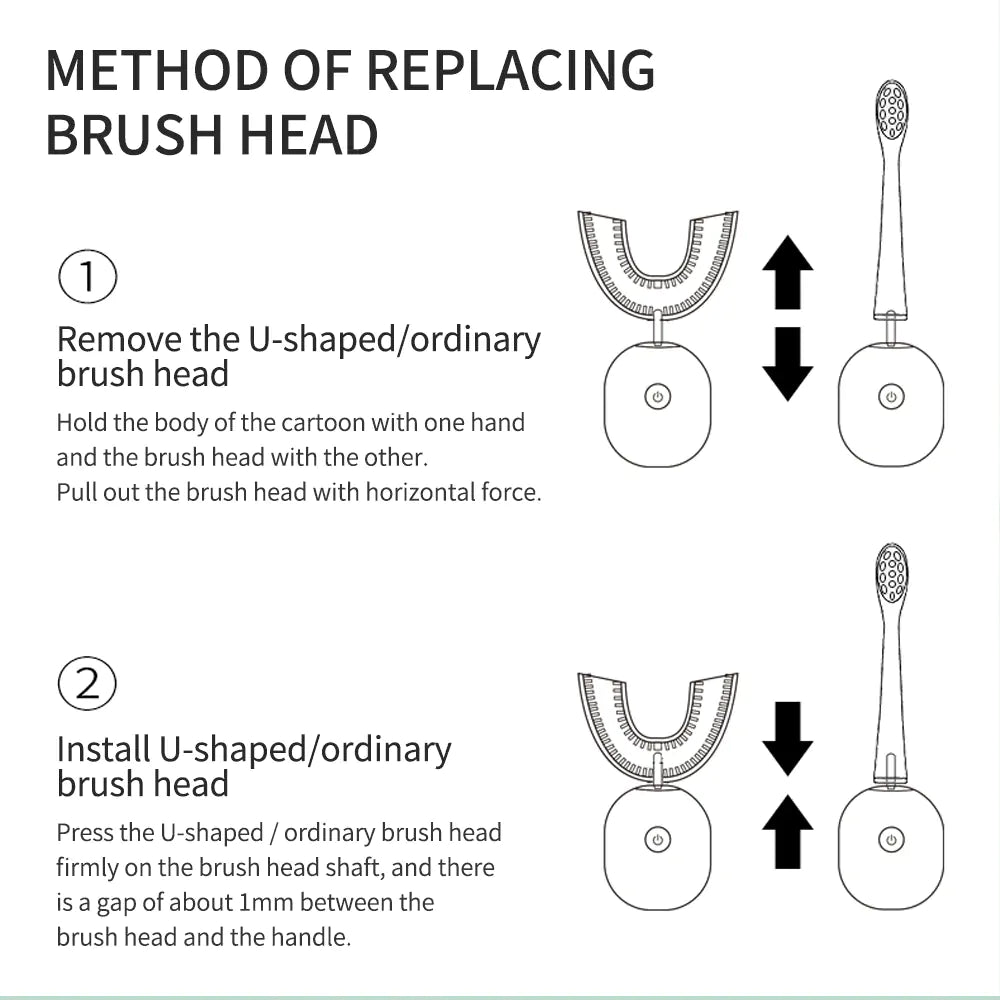 METHOD OF REPLACING BRUSH HEAD

①

Remove the U-shaped/ordinary brush head

Hold the body of the cartoon with one hand and the brush head with the other.
Pull out the brush head with horizontal force.

②

Install U-shaped/ordinary brush head

Press the U-shaped / ordinary brush head firmly on the brush head shaft, and there is a gap of about 1mm between the brush head and the handle.