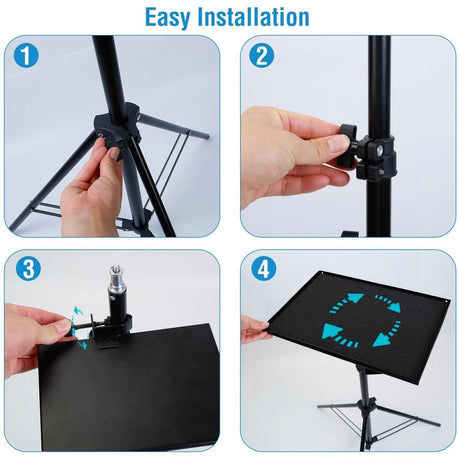 Easy Installation

1

2

3

4