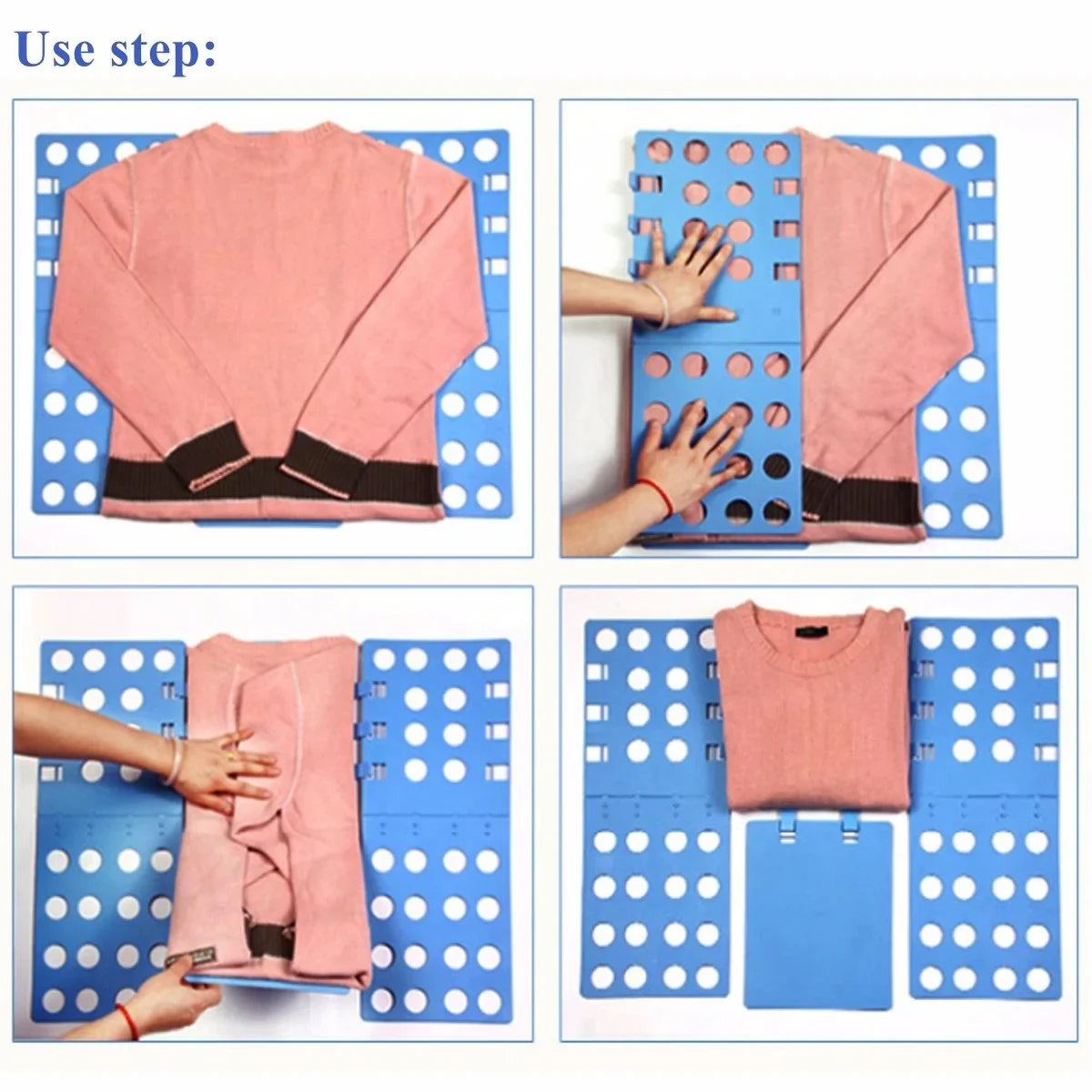 Use step: