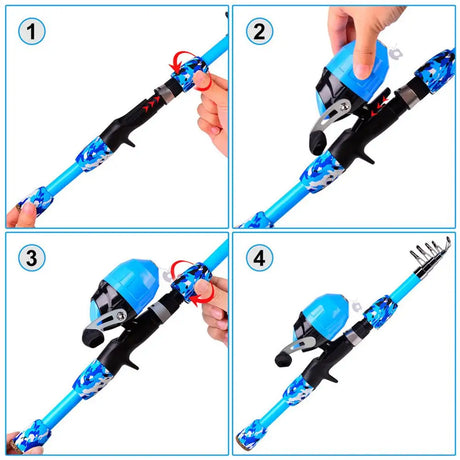 1

2

3

4