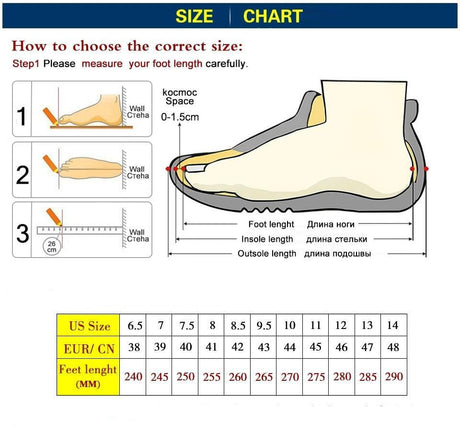 SIZE | CHART

How to choose the correct size:

Step1 Please measure your foot length carefully.

1 Wall Стена

2 Wall Стена

3 26 cm Wall Стена

космос Space 0-1.5cm

Foot lenght Длина ноги

Insole length длина стельки

Outsole length длина подошвы

| US Size | 6.5 | 7 | 7.5 | 8 | 8.5 | 9.5 | 10 | 11 | 12 | 13 | 14 |
|---|---|---|---|---|---|---|---|---|---|---|---|
| EUR/ CN | 38 | 39 | 40 | 41 | 42 | 43 | 44 | 45 | 46 | 47 | 48 |
| Feet lenght (MM) | 240 | 245 | 250 | 255 | 260 | 265 | 270 | 275 | 280 | 285 | 290 |