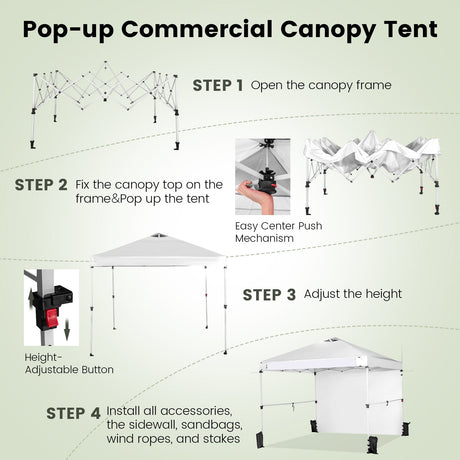 Pop-up Commercial Canopy Tent

STEP 1 Open the canopy frame

STEP 2 Fix the canopy top on the frame&Pop up the tent

Easy Center Push Mechanism

STEP 3 Adjust the height

Height-Adjustable Button

STEP 4 Install all accessories, the sidewall, sandbags, wind ropes, and stakes