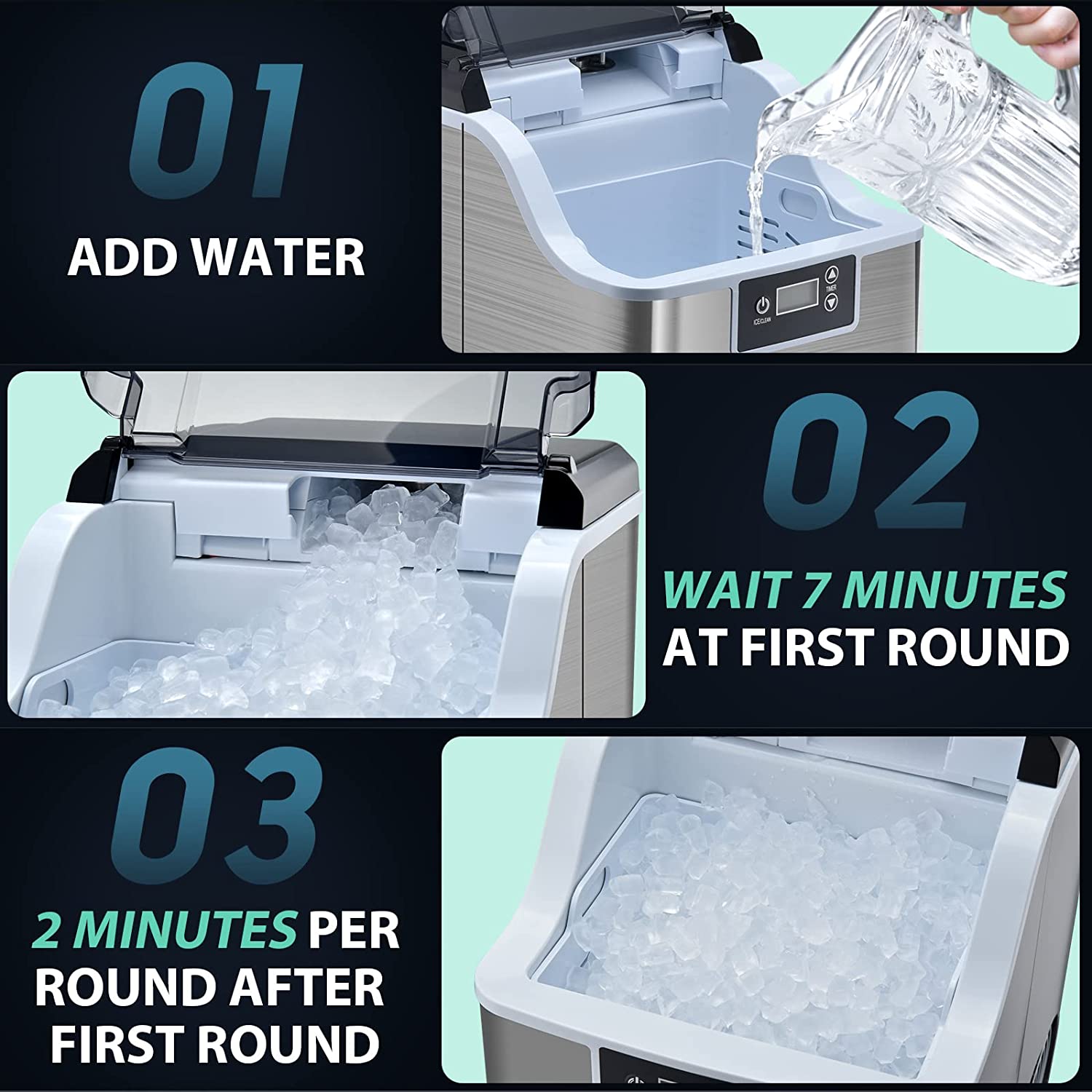 01
ADD WATER

ICE/CLEAN
TIMER

02
WAIT 7 MINUTES AT FIRST ROUND

03
2 MINUTES PER ROUND AFTER FIRST ROUND